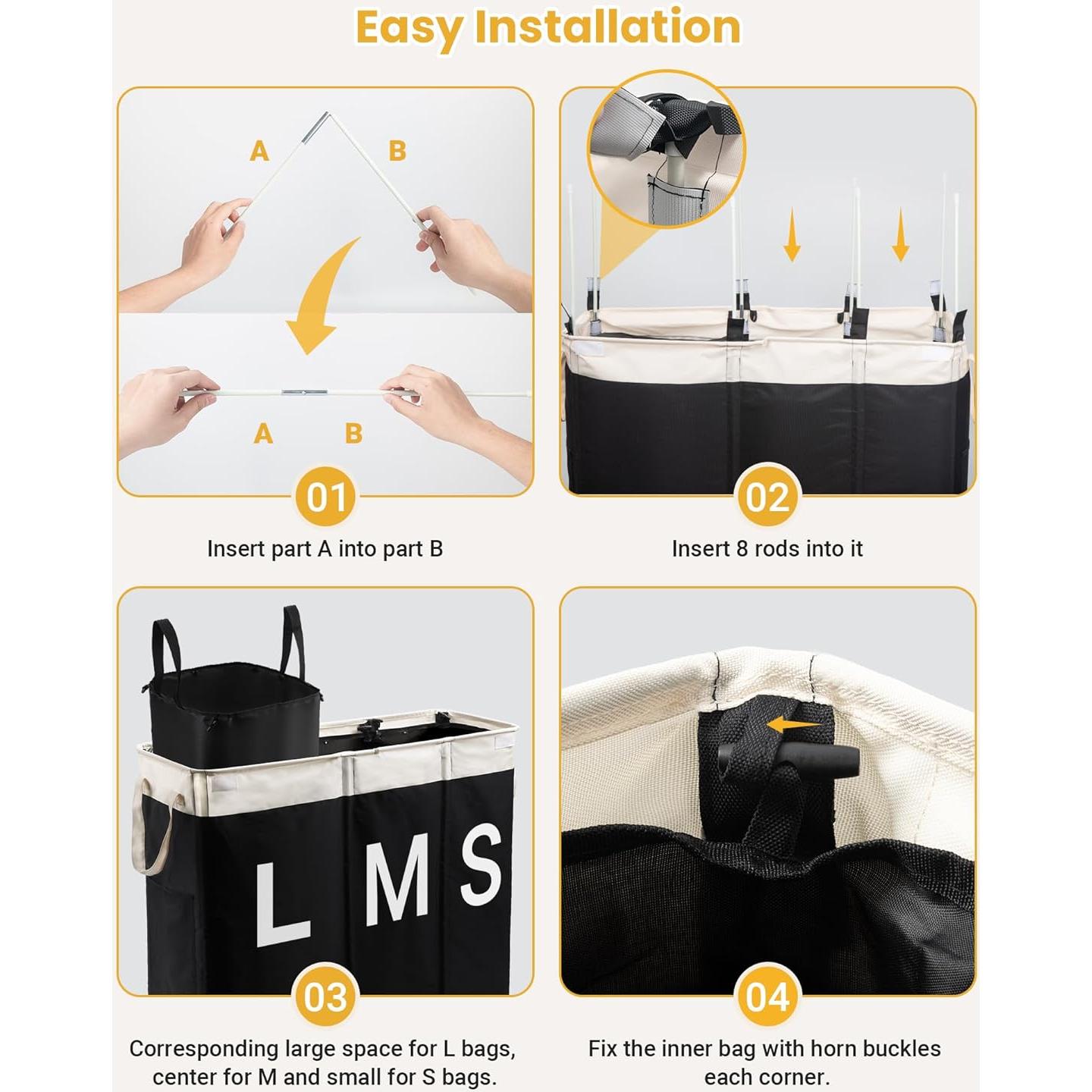 Easy Installation

A
B
A
B
01
Insert part A into part B

02
Insert 8 rods into it

L M S
03
Corresponding large space for L bags, center for M and small for S bags.

04
Fix the inner bag with horn buckles each corner.