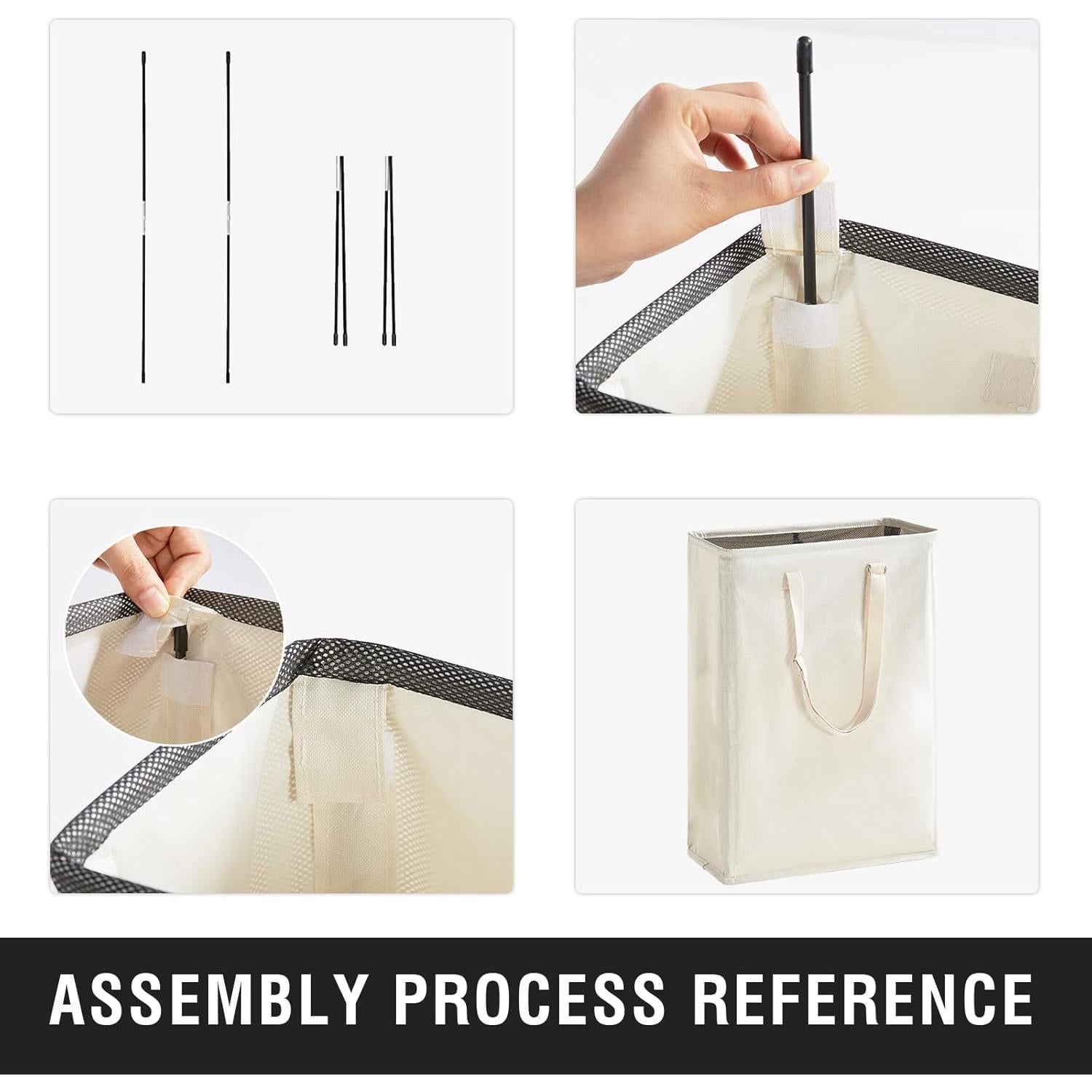 ASSEMBLY PROCESS REFERENCE