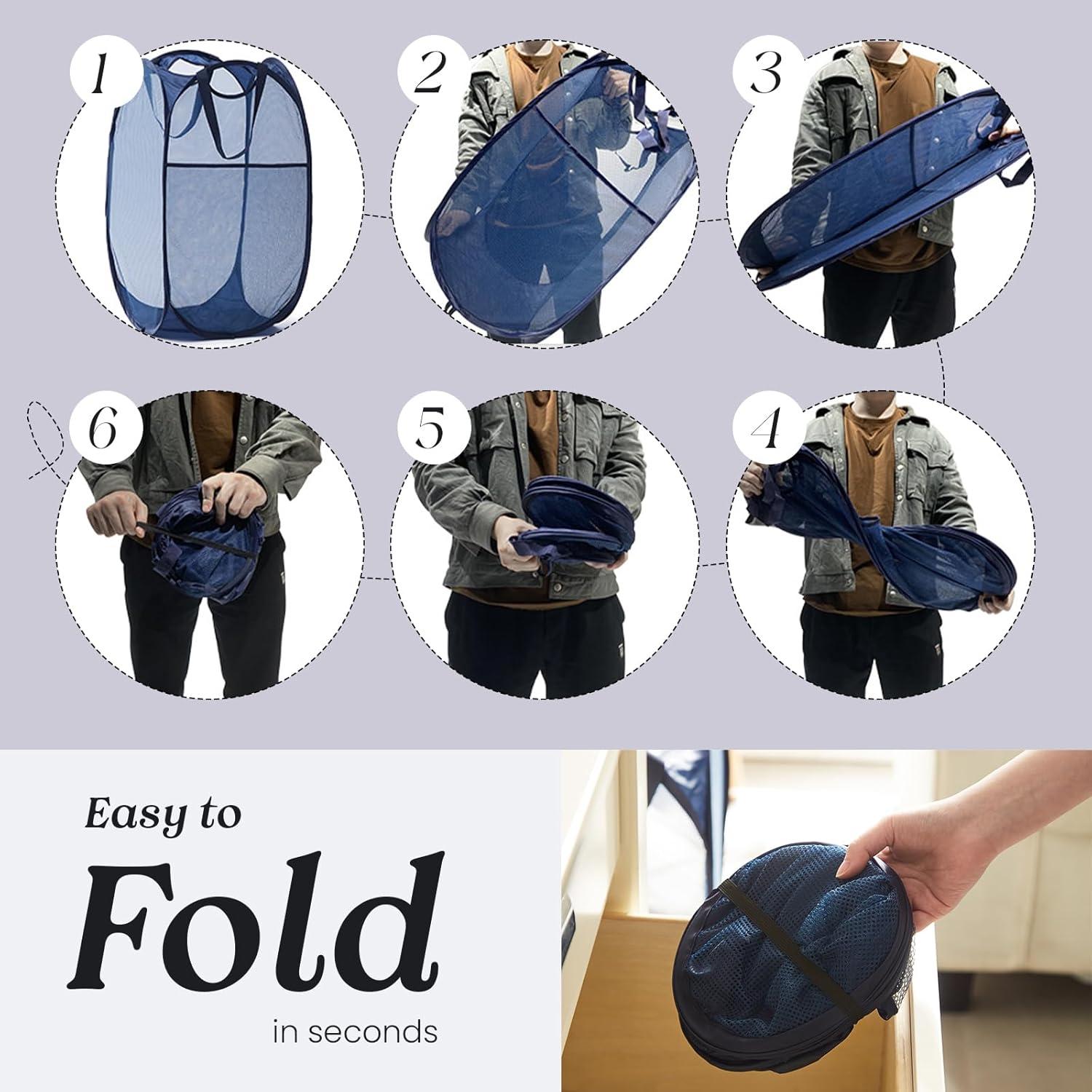 1

2

3

6

5

4

Easy to

Fold

in seconds