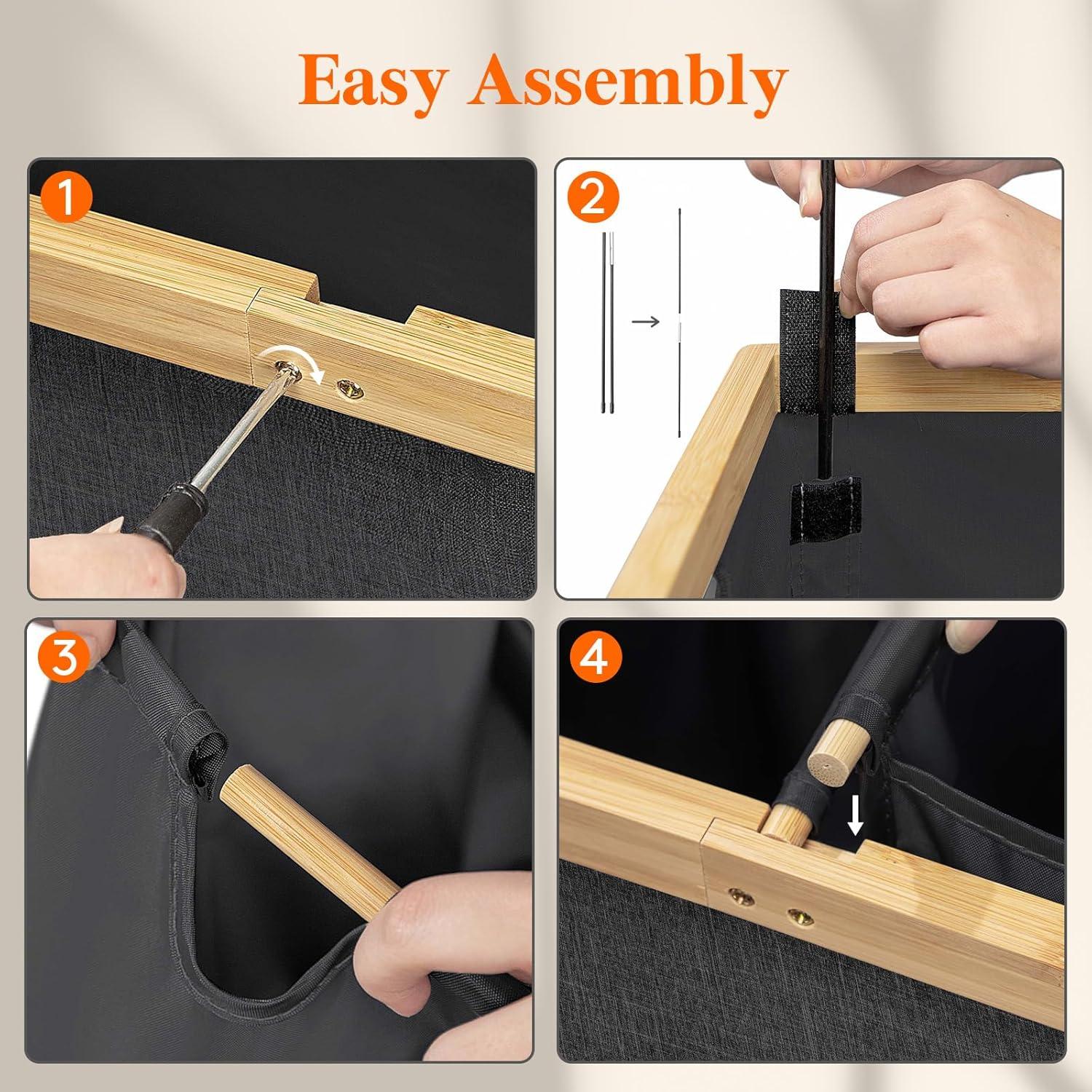 Easy Assembly

1

2

3

4