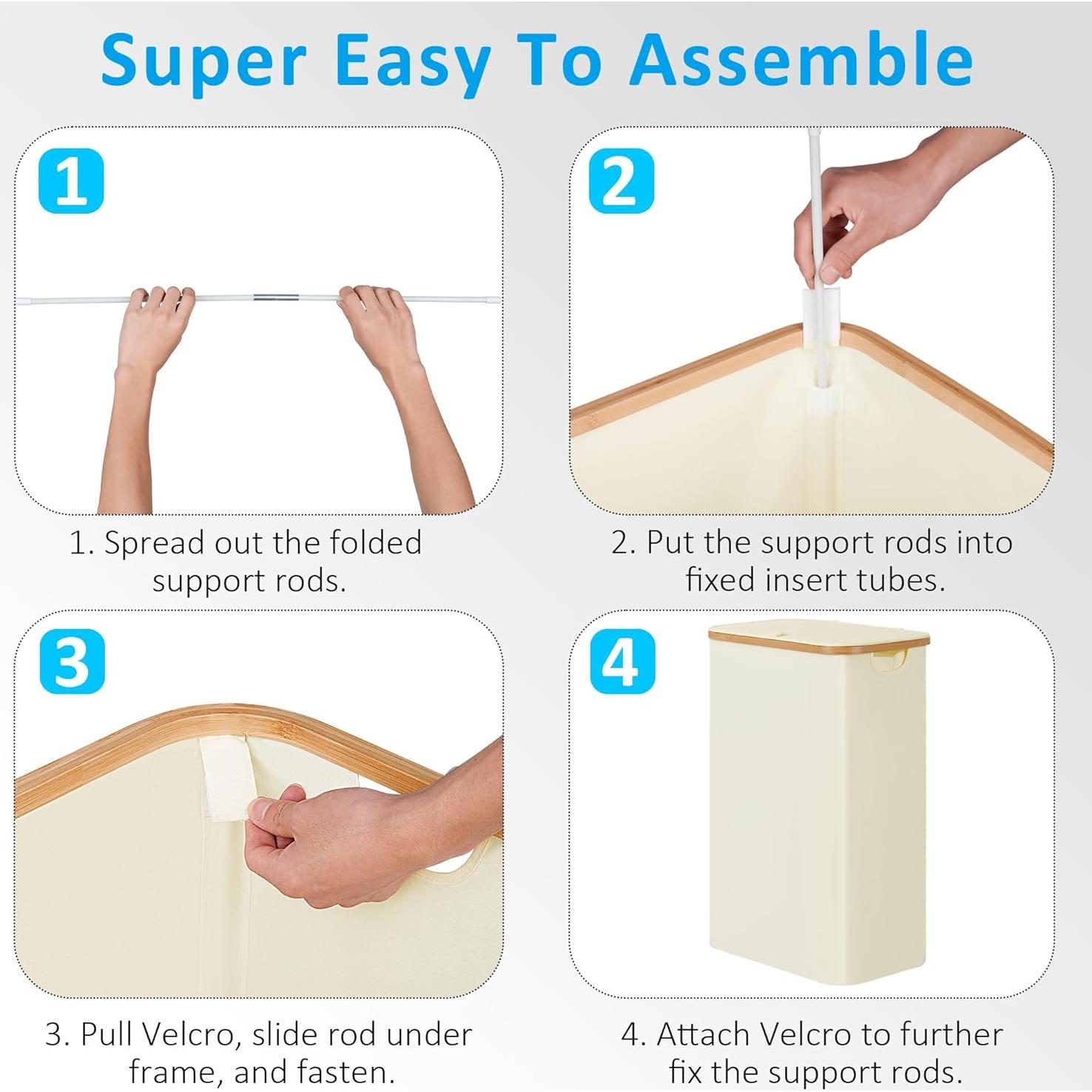 Super Easy To Assemble

1

1. Spread out the folded support rods.

2

2. Put the support rods into fixed insert tubes.

3

3. Pull Velcro, slide rod under frame, and fasten.

4

4. Attach Velcro to further fix the support rods.