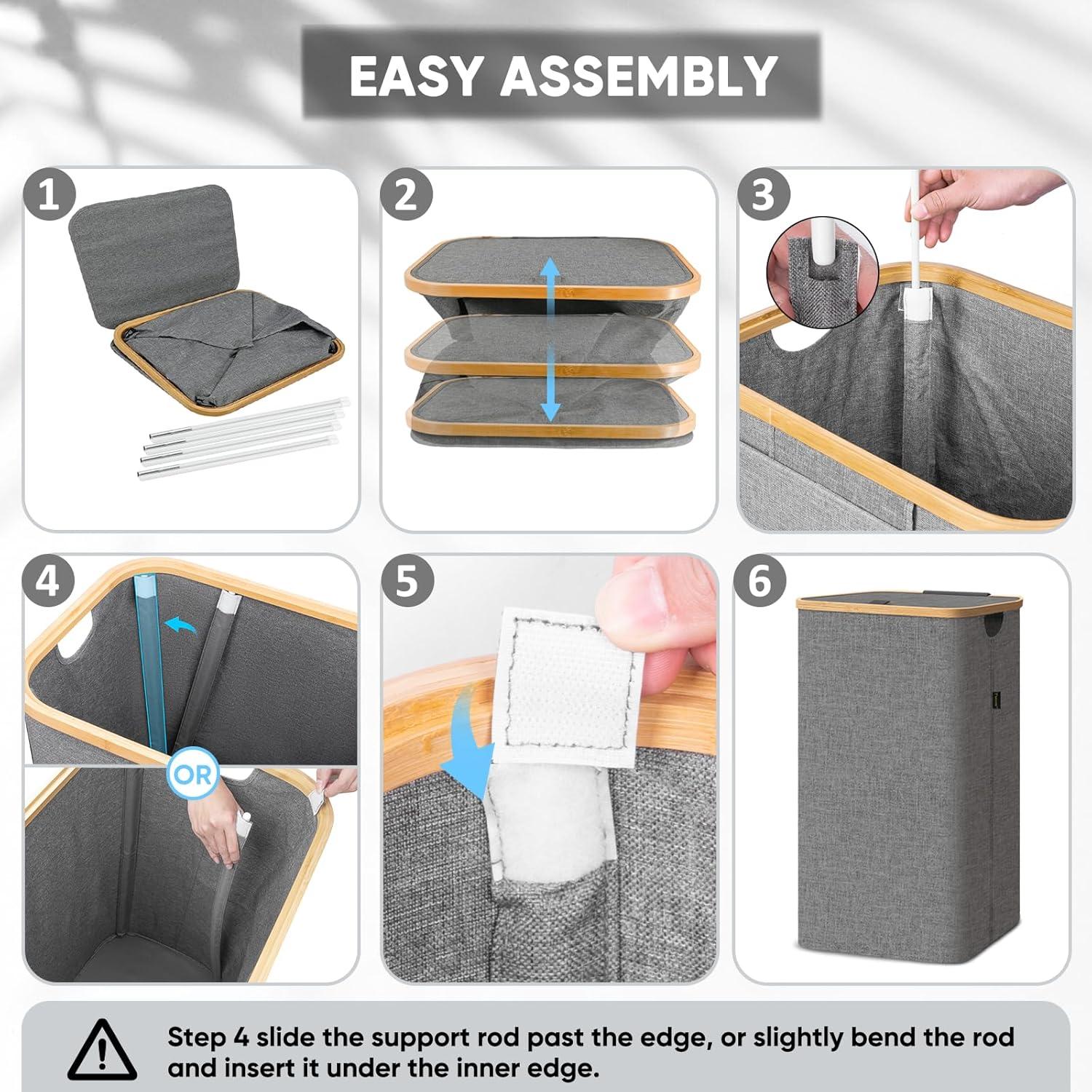 EASY ASSEMBLY

1

2

3

4

OR

5

6

Step 4 slide the support rod past the edge, or slightly bend the rod and insert it under the inner edge.