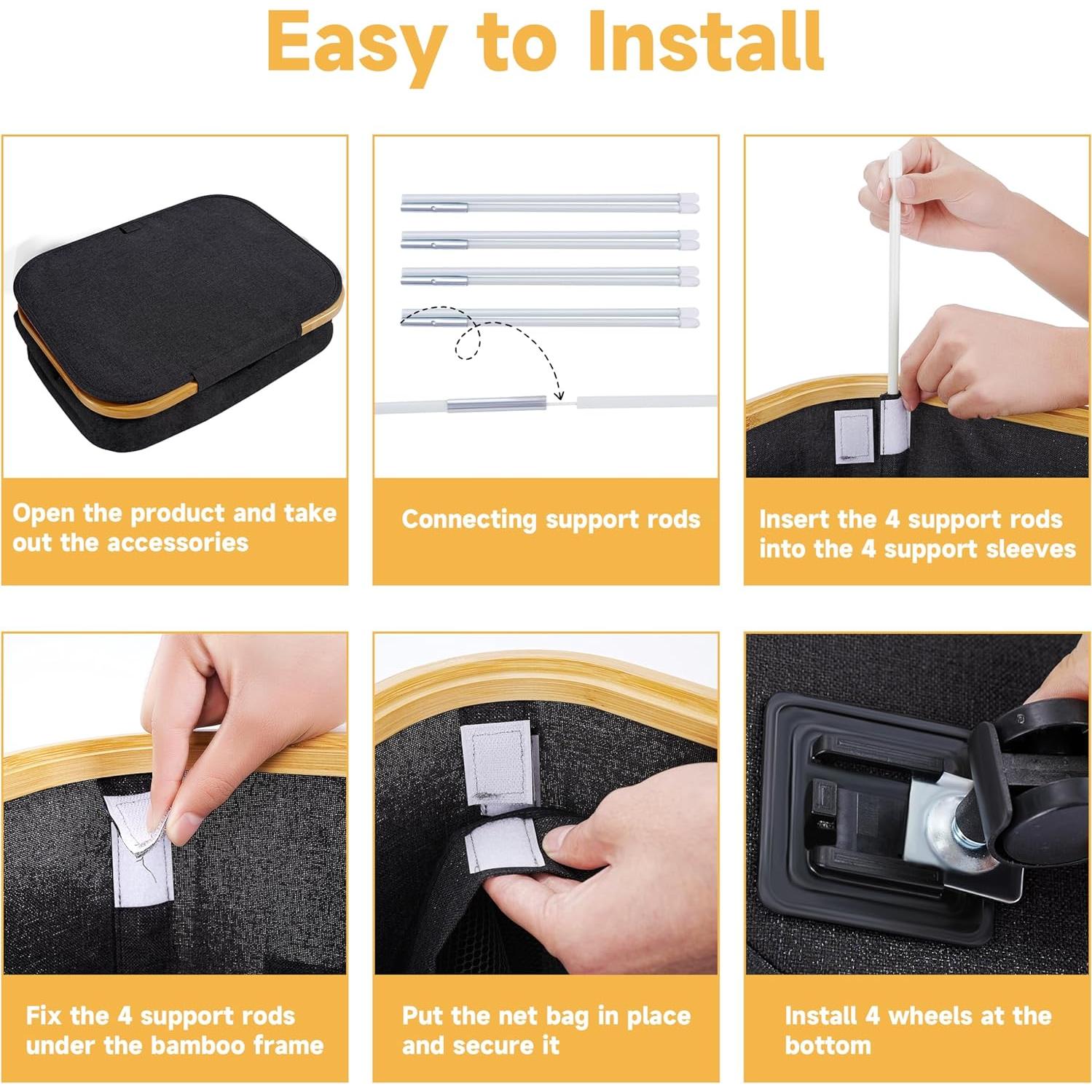 Easy to Install

Open the product and take out the accessories

Connecting support rods

Insert the 4 support rods into the 4 support sleeves

Fix the 4 support rods under the bamboo frame

Put the net bag in place and secure it

Install 4 wheels at the bottom