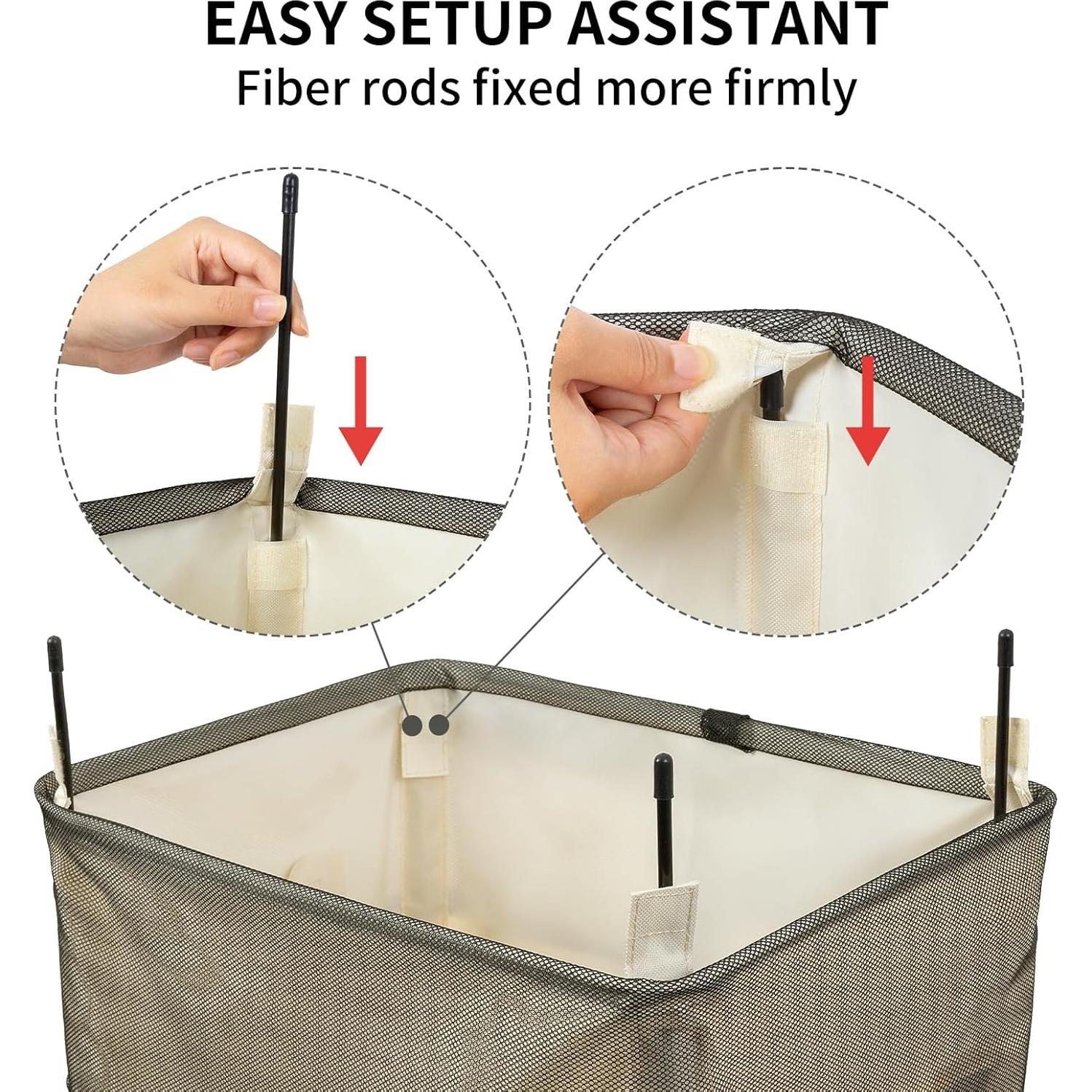 EASY SETUP ASSISTANT
Fiber rods fixed more firmly