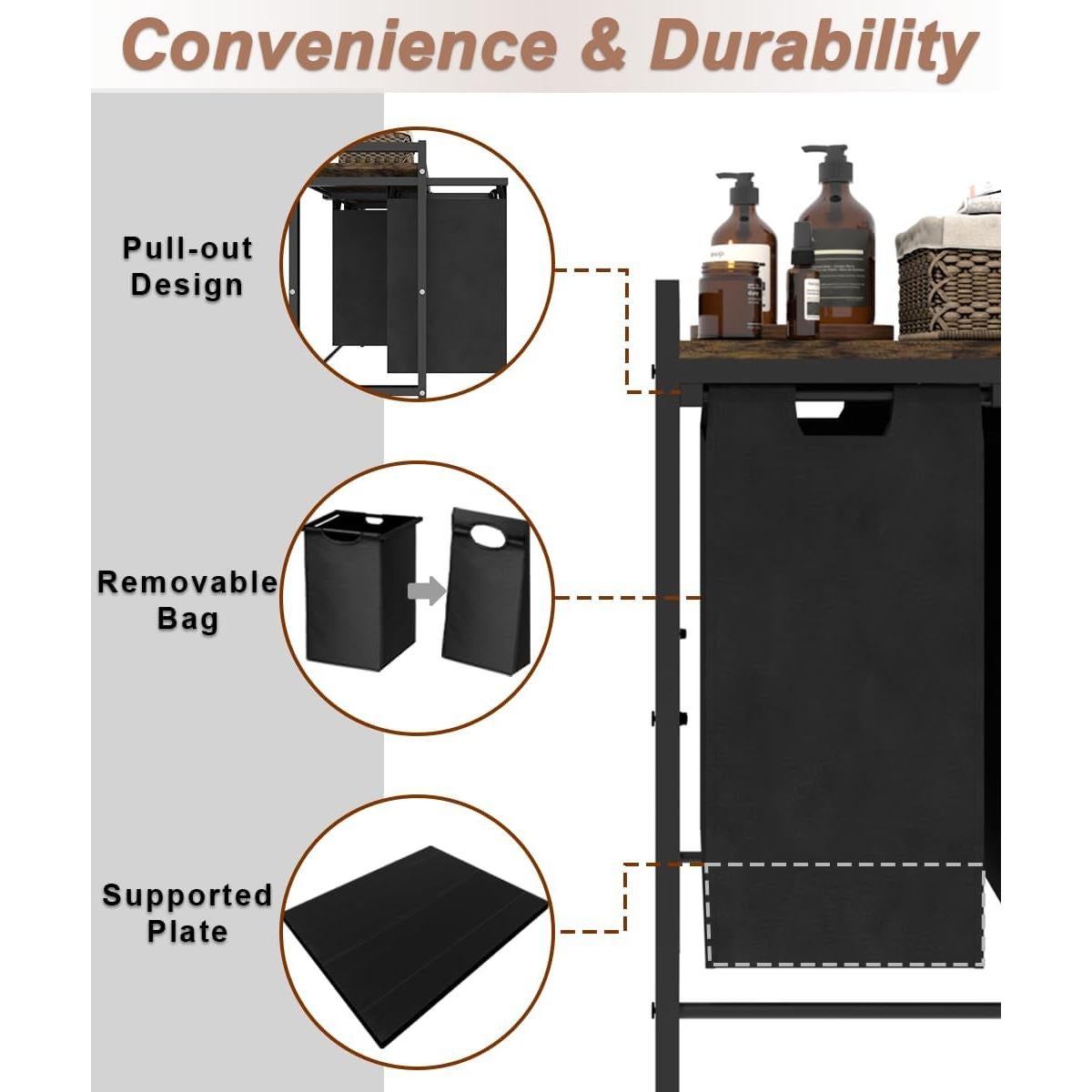 Convenience & Durability

Pull-out Design

Removable Bag

Supported Plate