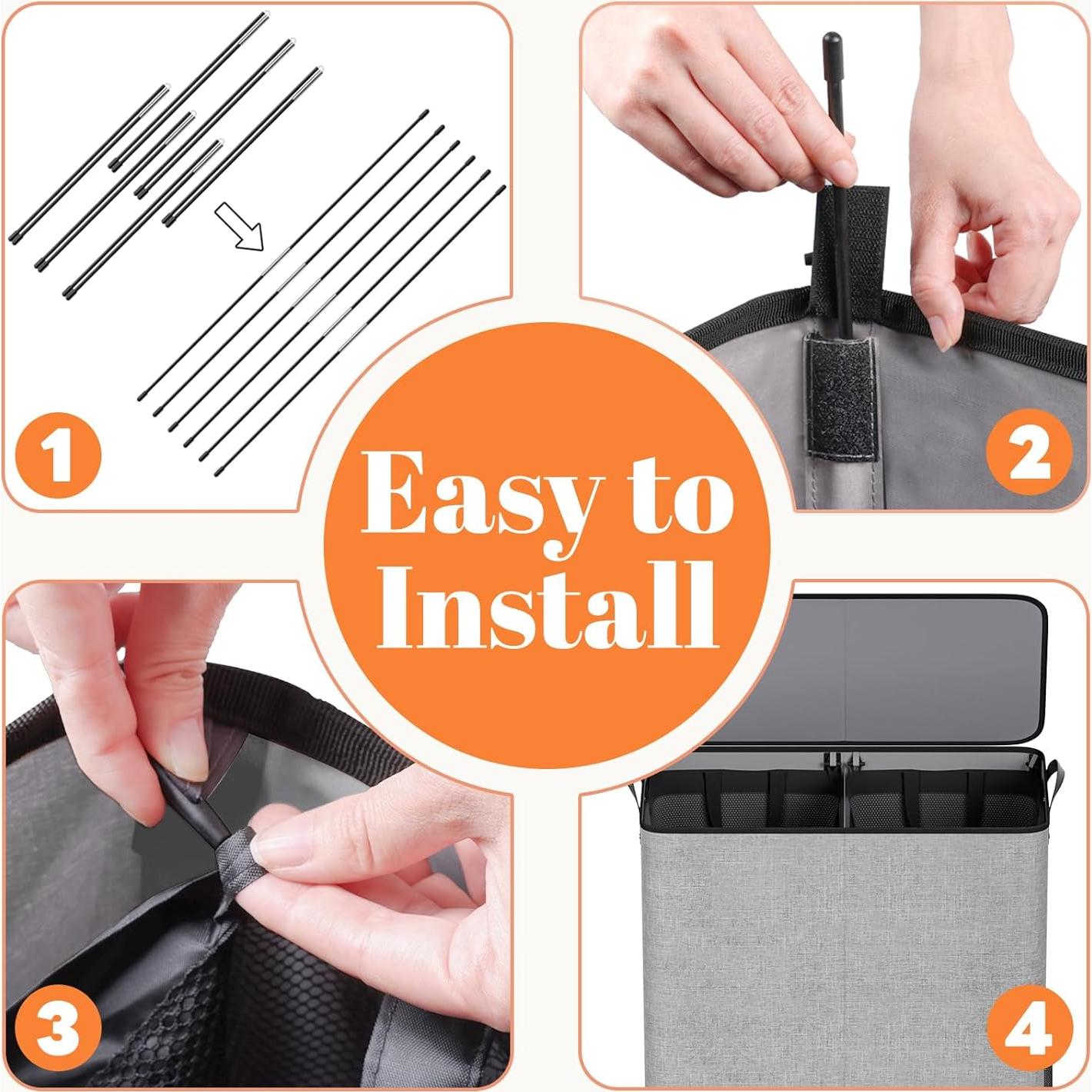 1

2

Easy to Install

3

4