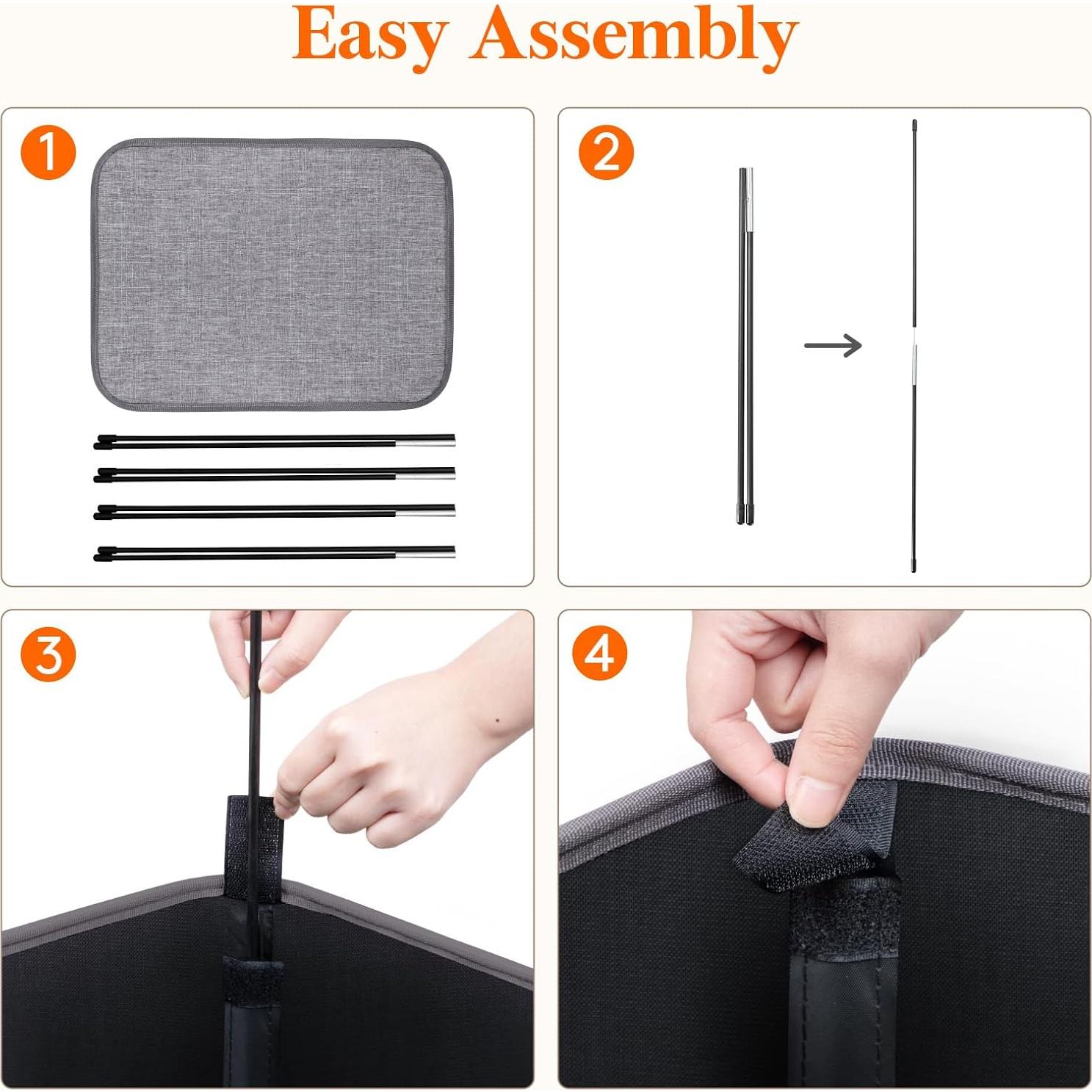 Easy Assembly

1

2

3

4