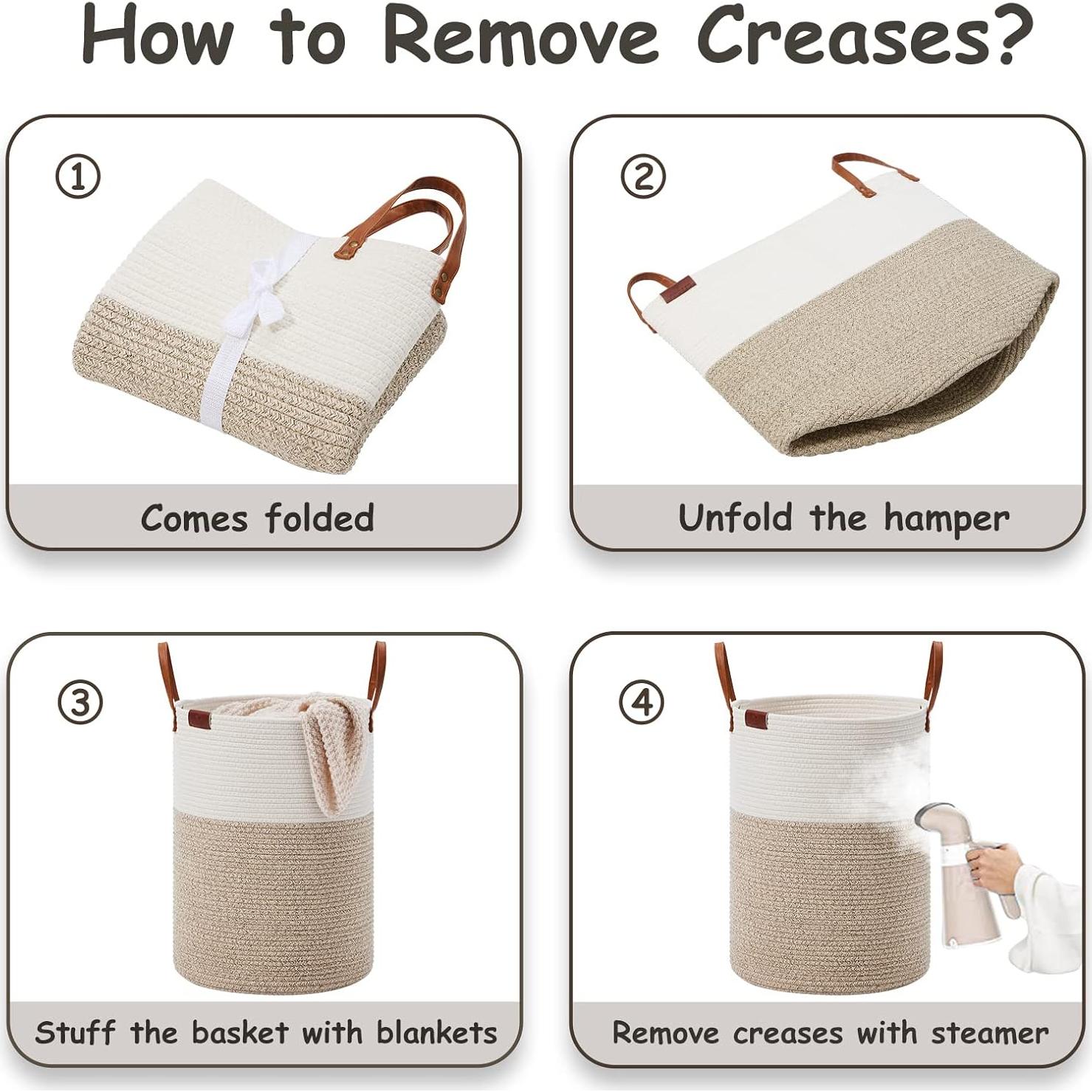 How to Remove Creases?

①

Comes folded

②

Unfold the hamper

③

Stuff the basket with blankets

④

Remove creases with steamer