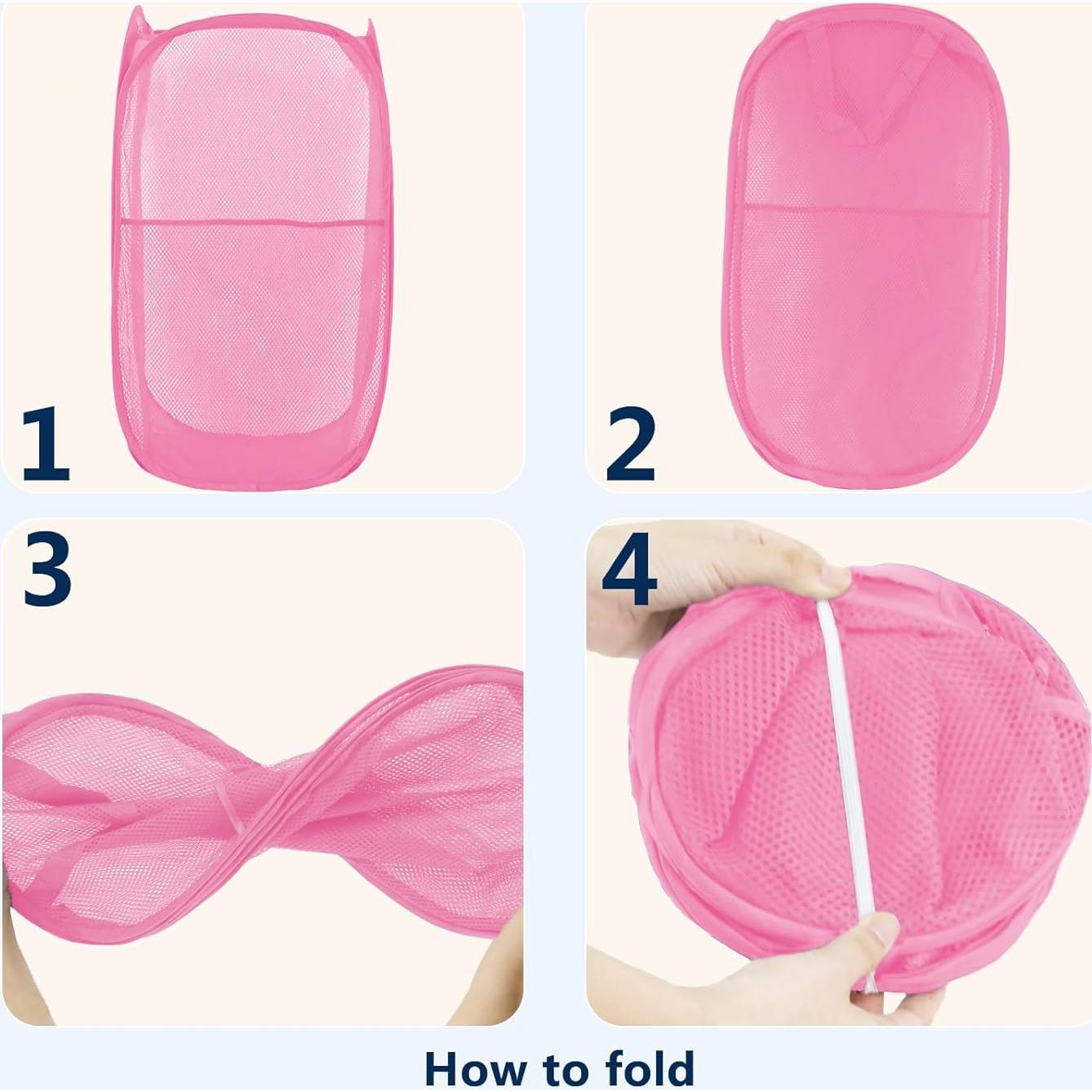 1

2

3

4

How to fold