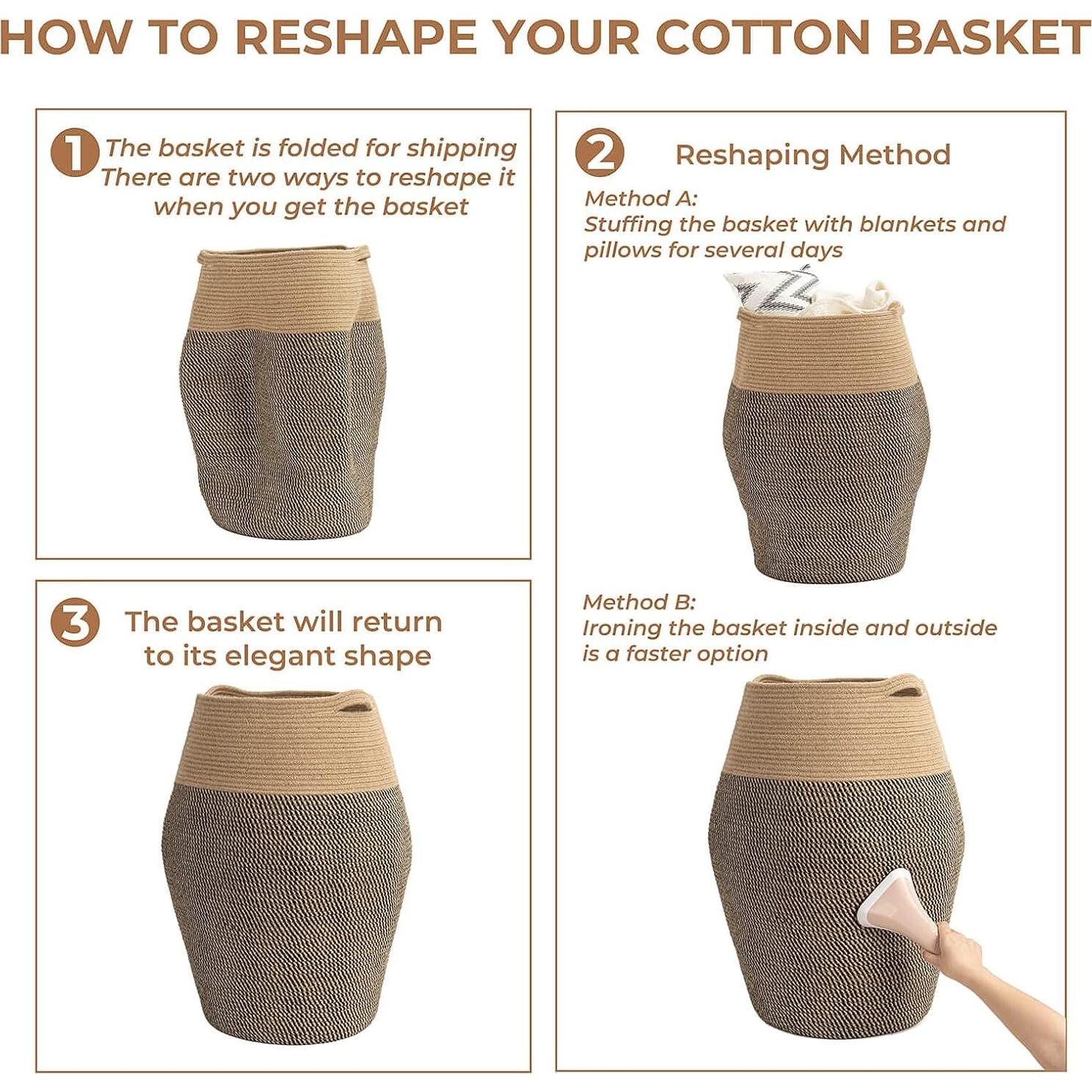 HOW TO RESHAPE YOUR COTTON BASKET

1 The basket is folded for shipping
There are two ways to reshape it when you get the basket

2 Reshaping Method
Method A:
Stuffing the basket with blankets and pillows for several days

Method B:
Ironing the basket inside and outside is a faster option

3 The basket will return to its elegant shape