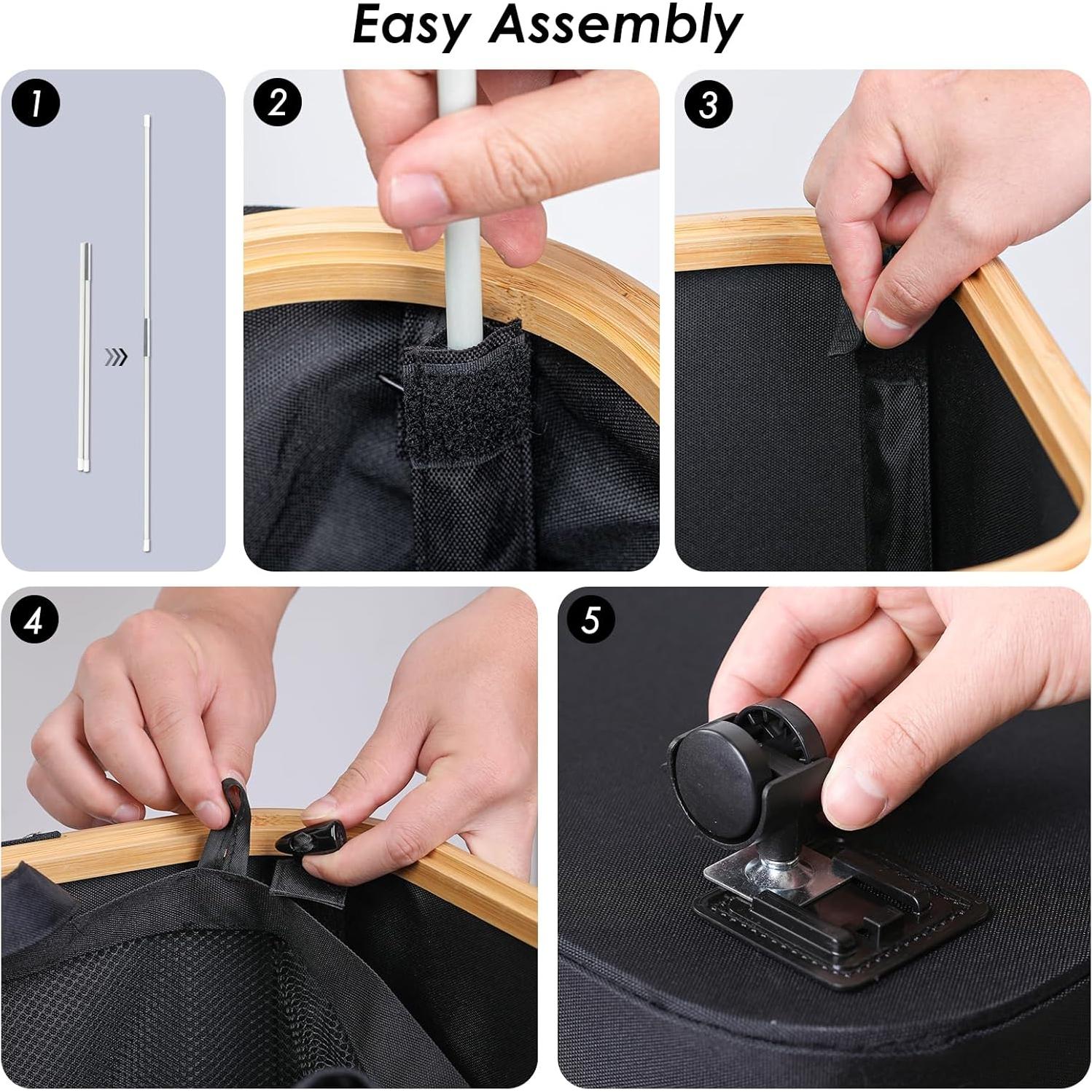 Easy Assembly

1

2

3

4

5