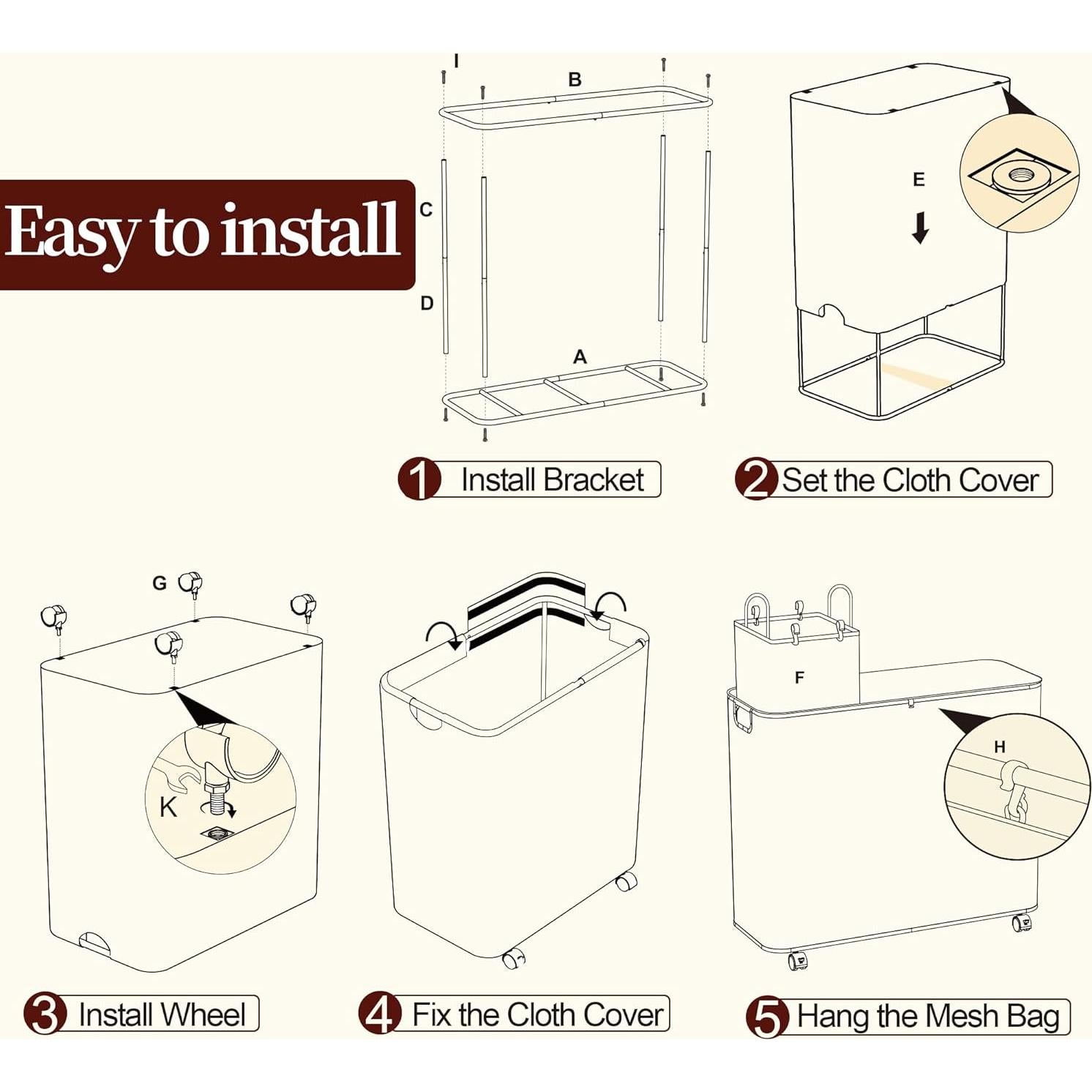 Easy to install

I

B

C

D

A

E

1 Install Bracket

2 Set the Cloth Cover

G

K

F

H

3 Install Wheel

4 Fix the Cloth Cover

5 Hang the Mesh Bag