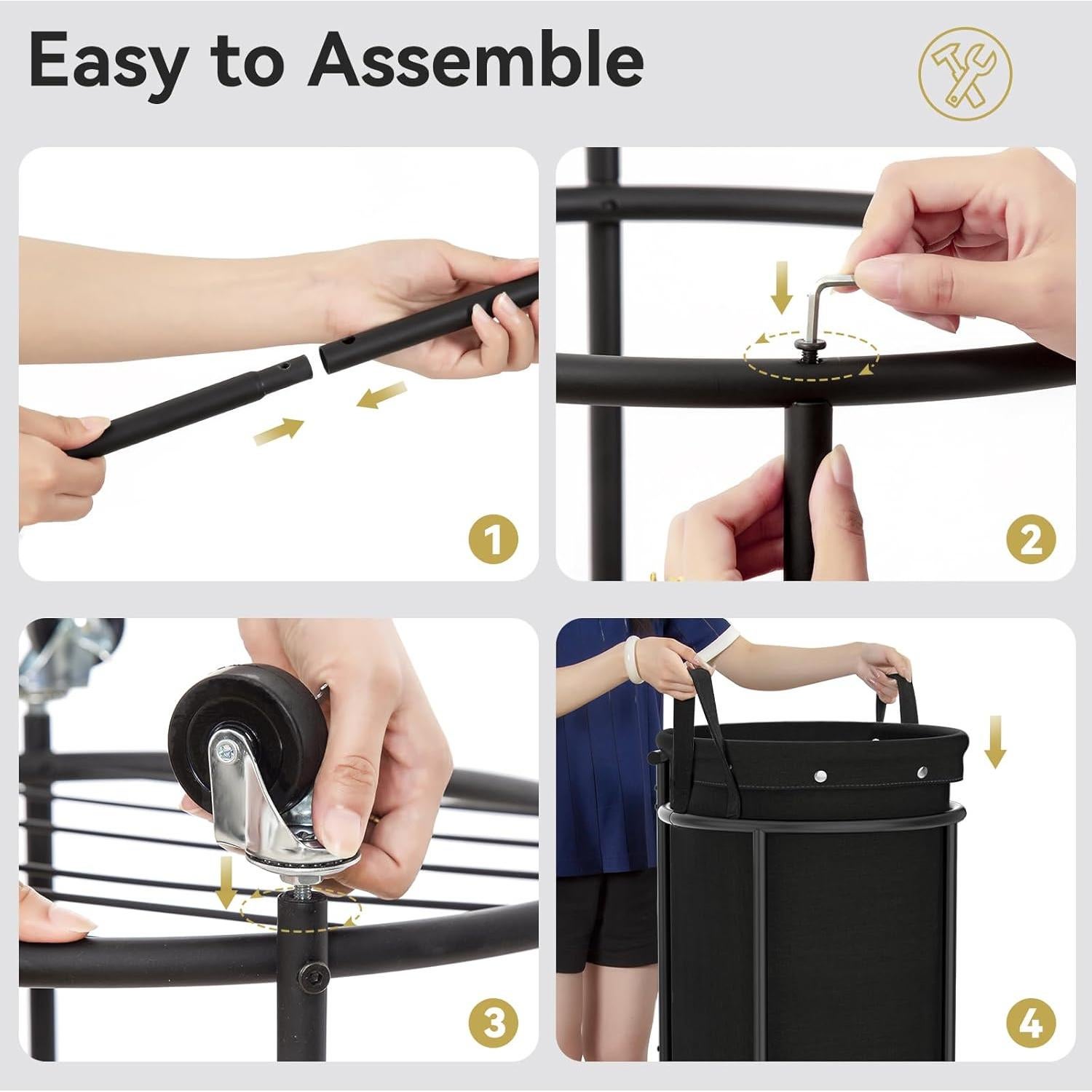 Easy to Assemble

1

2

3

4