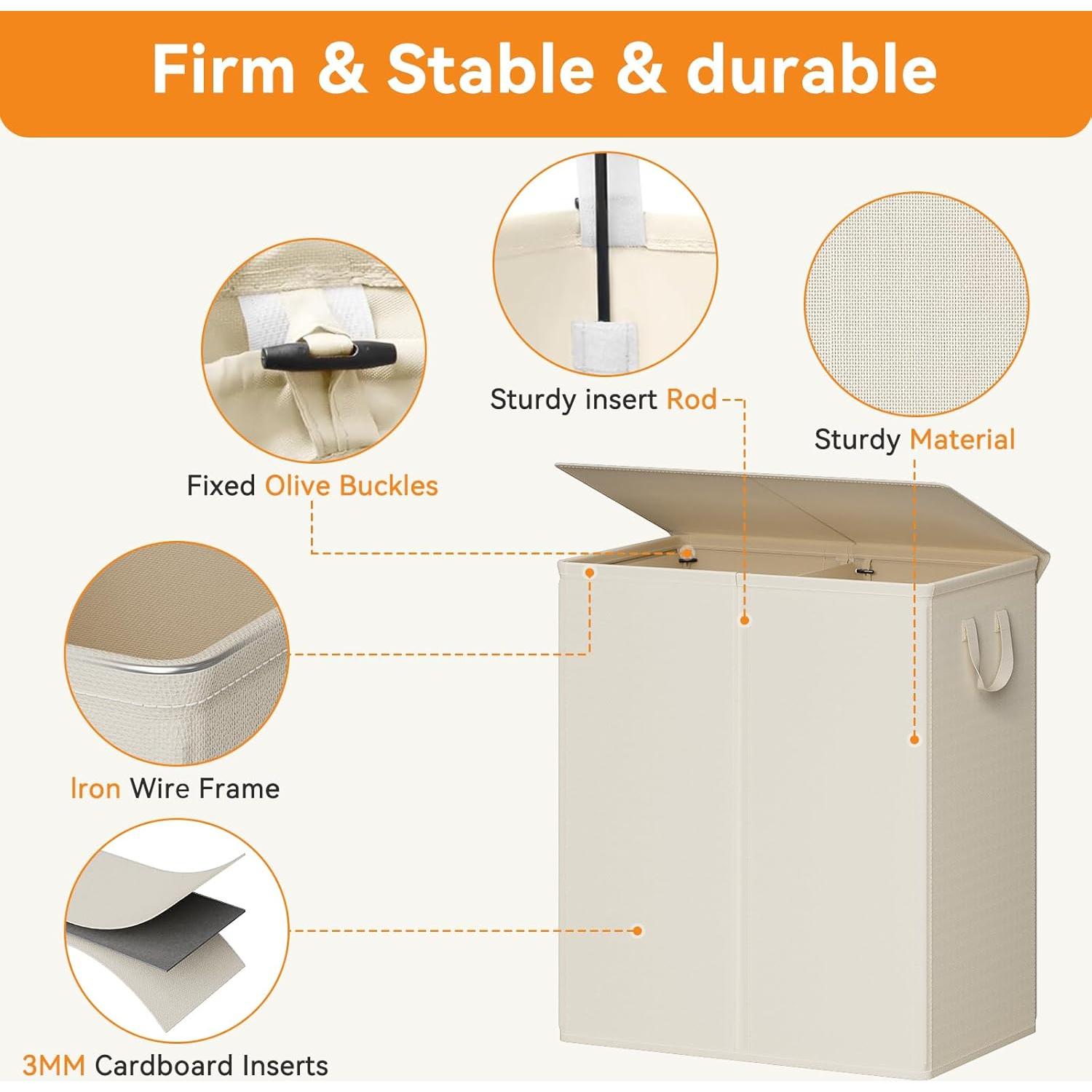 Firm & Stable & durable

Sturdy insert Rod

Sturdy Material

Fixed Olive Buckles

Iron Wire Frame

3MM Cardboard Inserts