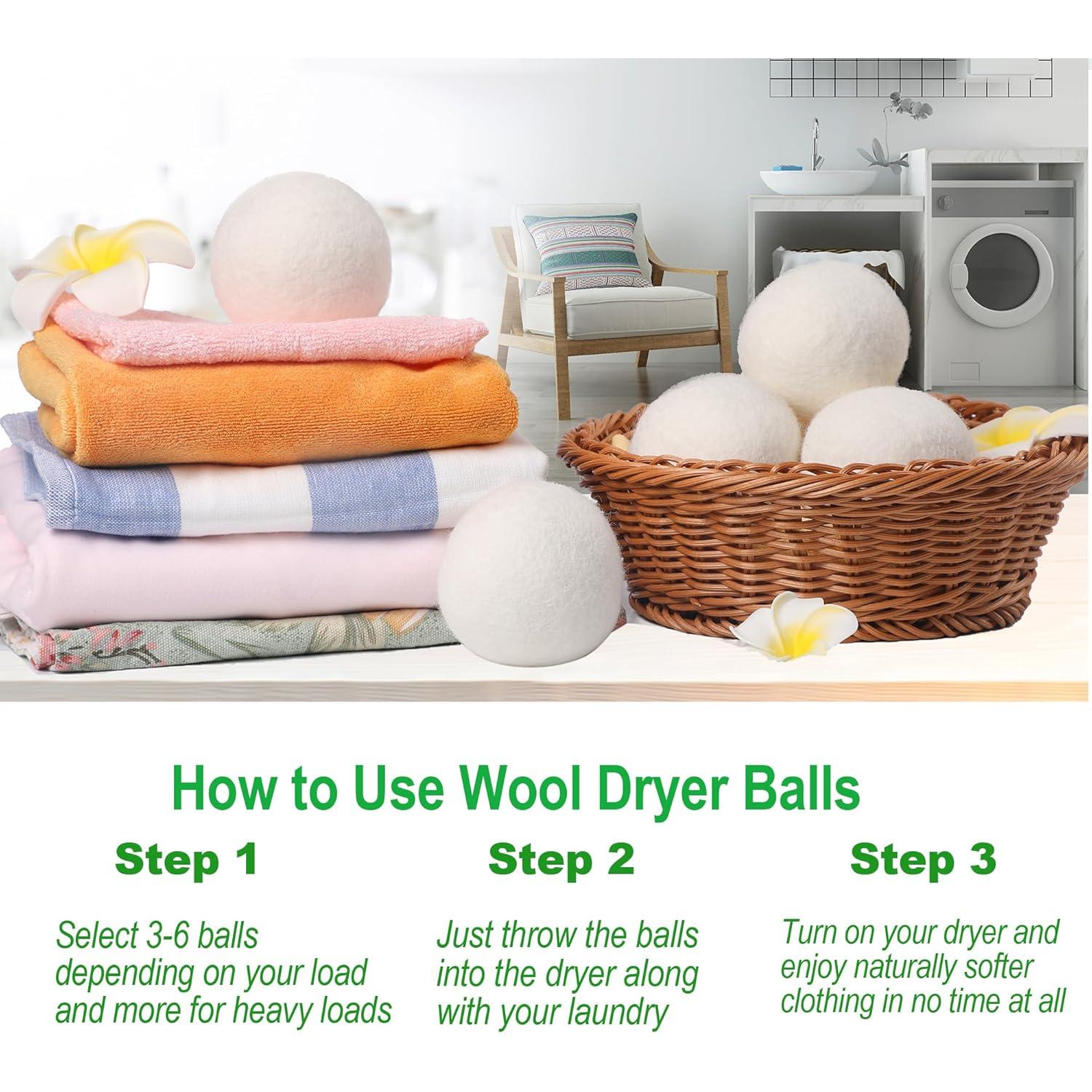 How to Use Wool Dryer Balls

Step 1

Select 3-6 balls depending on your load and more for heavy loads

Step 2

Just throw the balls into the dryer along with your laundry

Step 3

Turn on your dryer and enjoy naturally softer clothing in no time at all