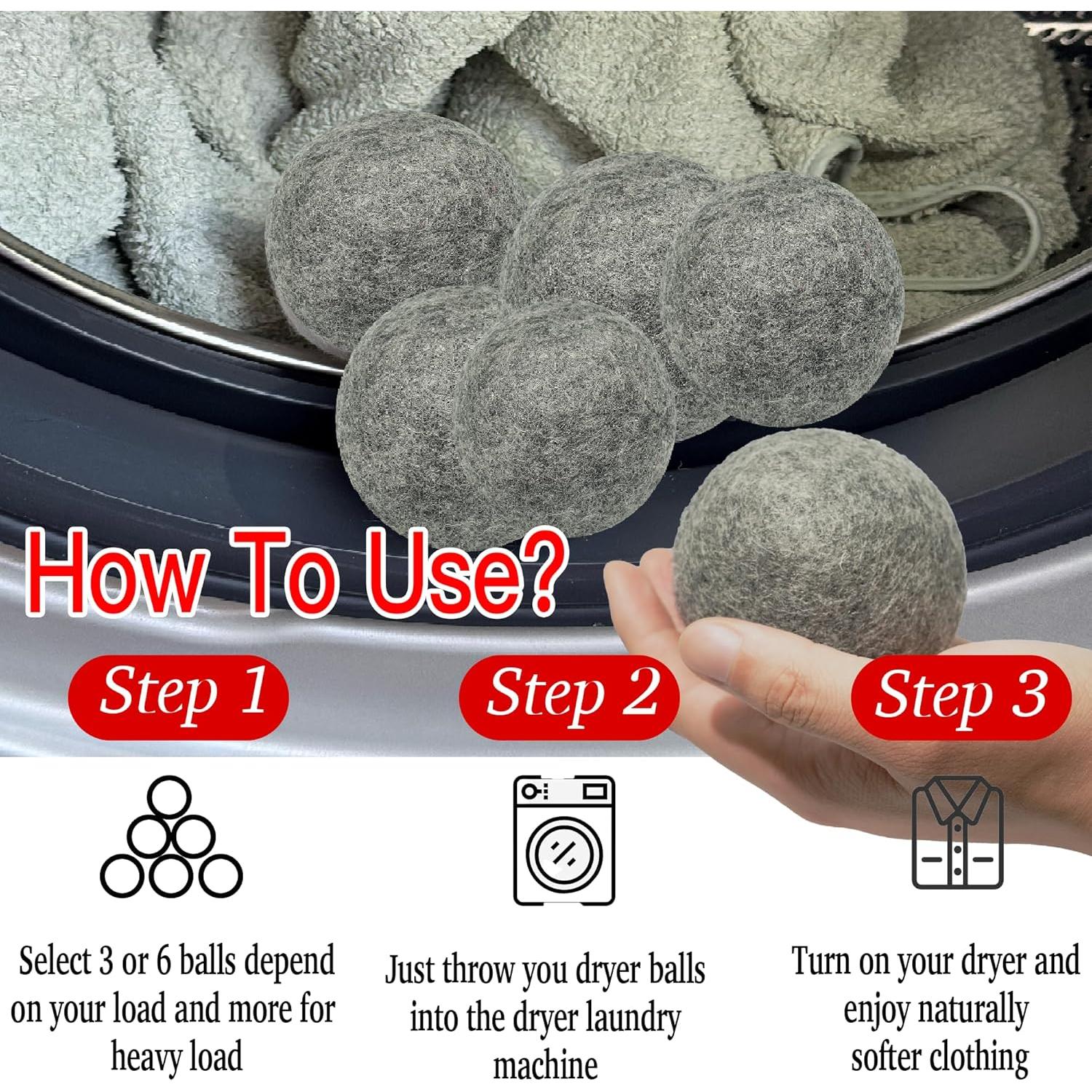 How To Use?

Step 1

Step 2

Step 3

Select 3 or 6 balls depend on your load and more for heavy load

Just throw you dryer balls into the dryer laundry machine

Turn on your dryer and enjoy naturally softer clothing