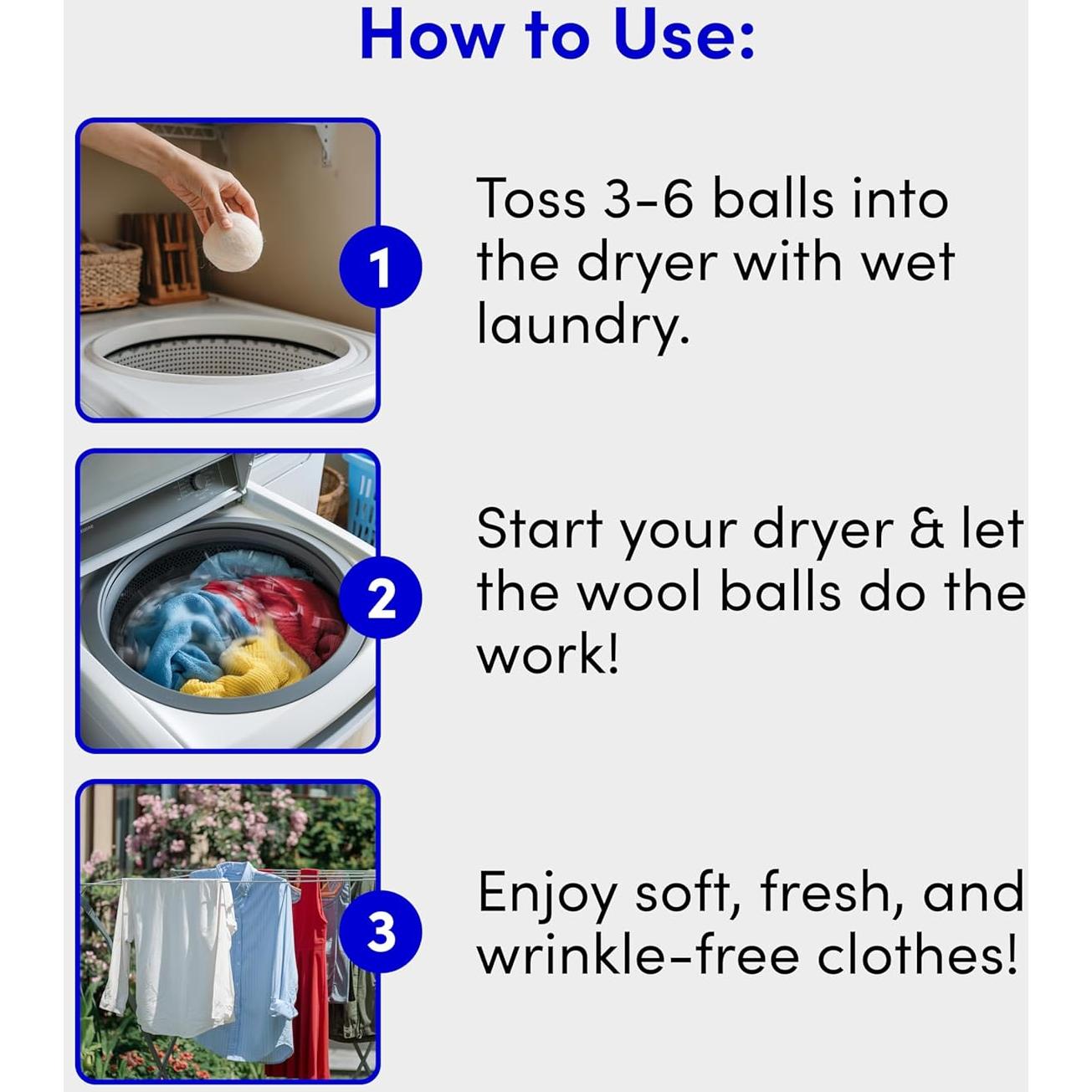 How to Use:

1

Toss 3-6 balls into the dryer with wet laundry.

2

Start your dryer & let the wool balls do the work!

3

Enjoy soft, fresh, and wrinkle-free clothes!