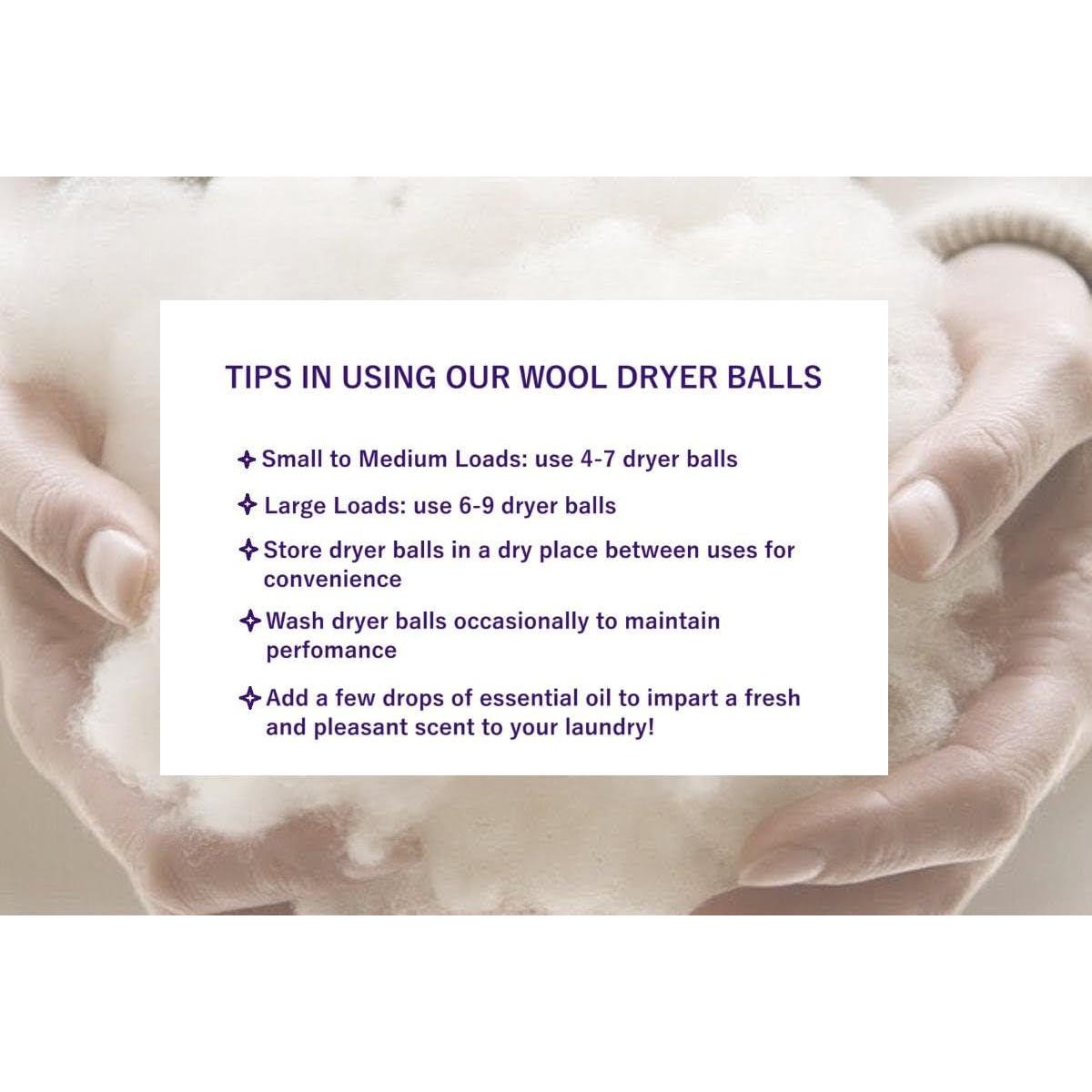 TIPS IN USING OUR WOOL DRYER BALLS

✦ Small to Medium Loads: use 4-7 dryer balls

✦ Large Loads: use 6-9 dryer balls

✦ Store dryer balls in a dry place between uses for convenience

✦ Wash dryer balls occasionally to maintain perfomance

✦ Add a few drops of essential oil to impart a fresh and pleasant scent to your laundry!