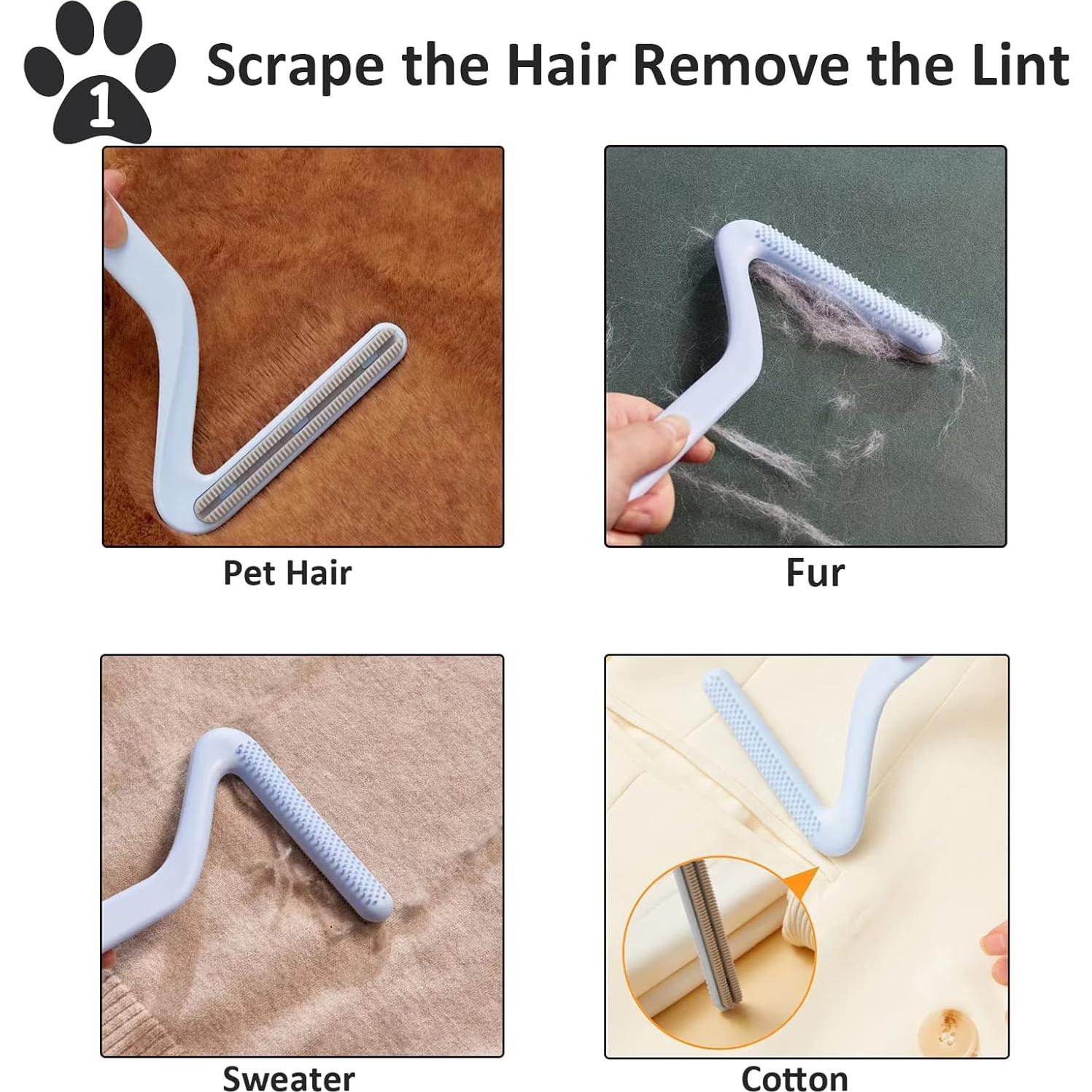 1

Scrape the Hair Remove the Lint

Pet Hair

Fur

Sweater

Cotton