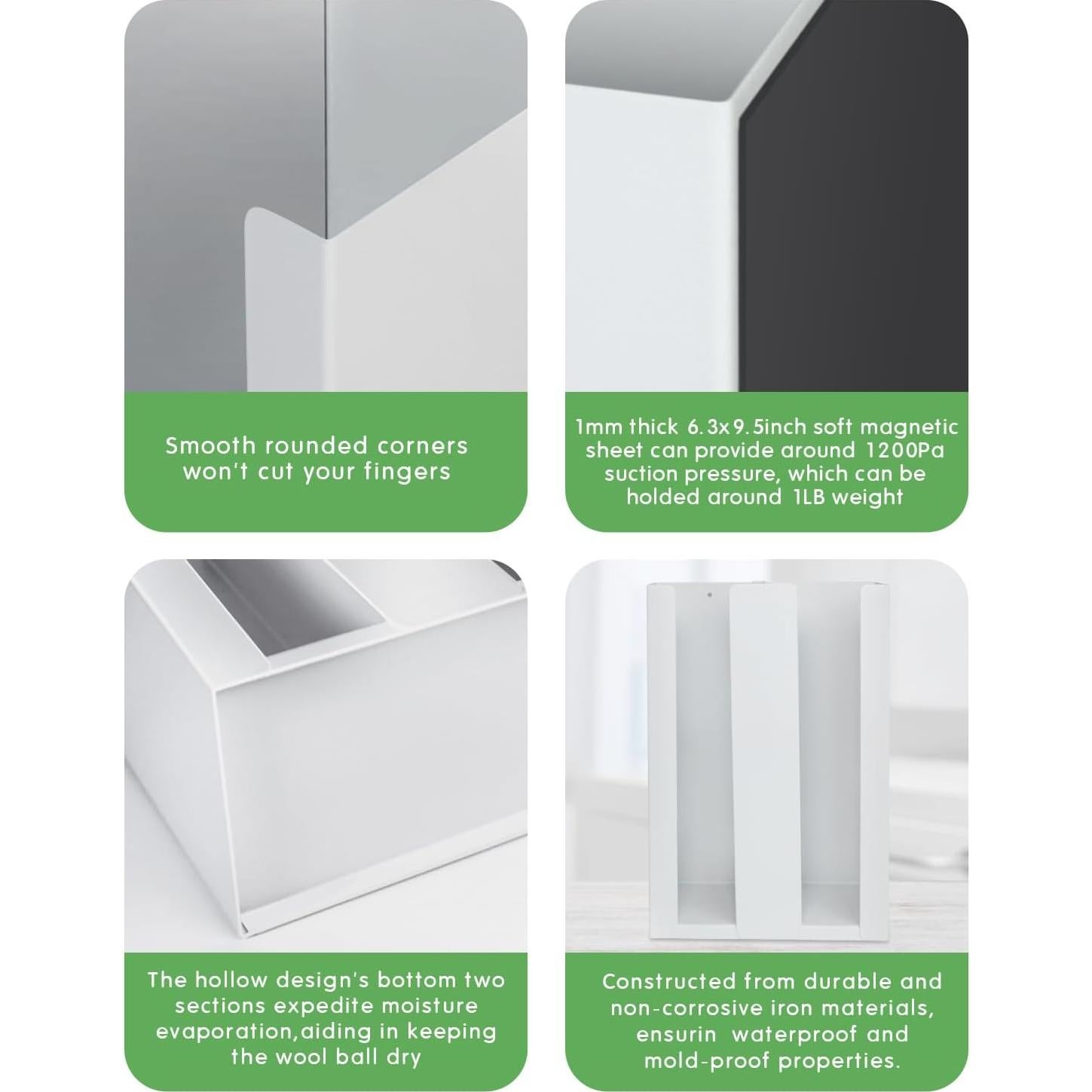 Smooth rounded corners won't cut your fingers

1mm thick 6.3x9.5inch soft magnetic sheet can provide around 1200Pa suction pressure, which can be holded around 1LB weight

The hollow design's bottom two sections expedite moisture evaporation,aiding in keeping the wool ball dry

Constructed from durable and non-corrosive iron materials, ensurin waterproof and mold-proof properties.