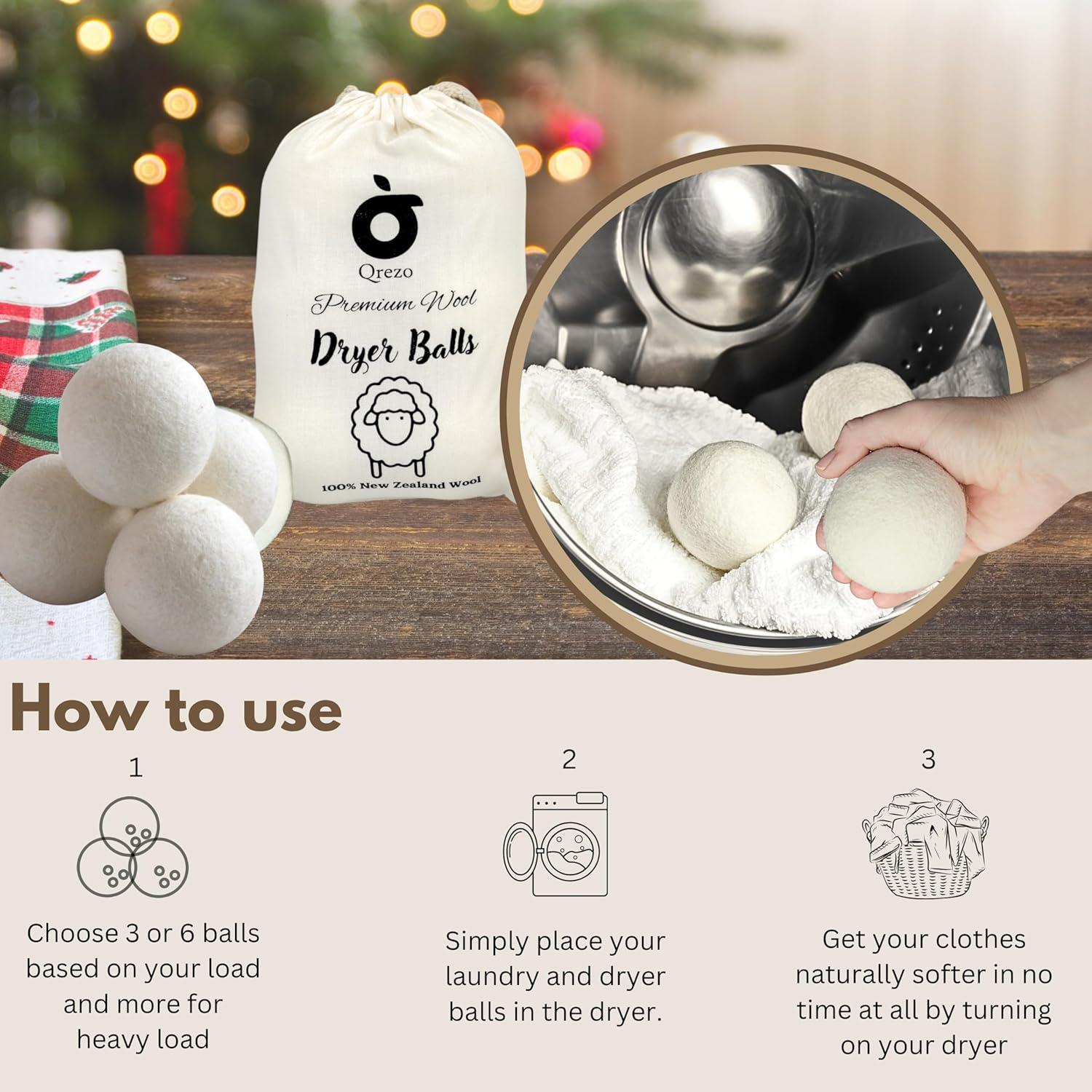 Qrezo

Premium Wool

Dryer Balls

100% New Zealand Wool

How to use

1

Choose 3 or 6 balls based on your load and more for heavy load

2

Simply place your laundry and dryer balls in the dryer.

3

Get your clothes naturally softer in no time at all by turning on your dryer