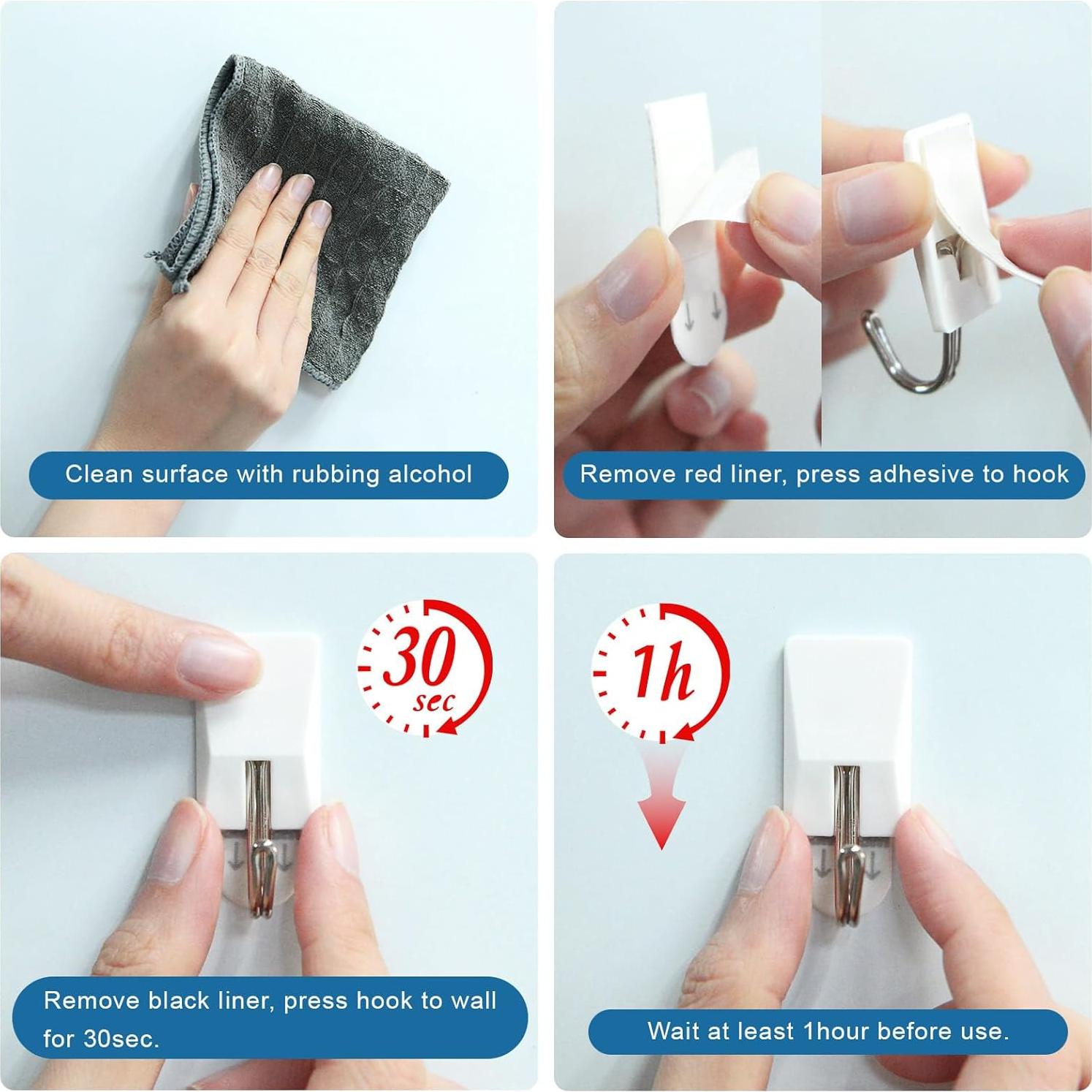 Clean surface with rubbing alcohol

Remove red liner, press adhesive to hook

30 sec

Remove black liner, press hook to wall for 30sec.

1h

Wait at least 1hour before use.