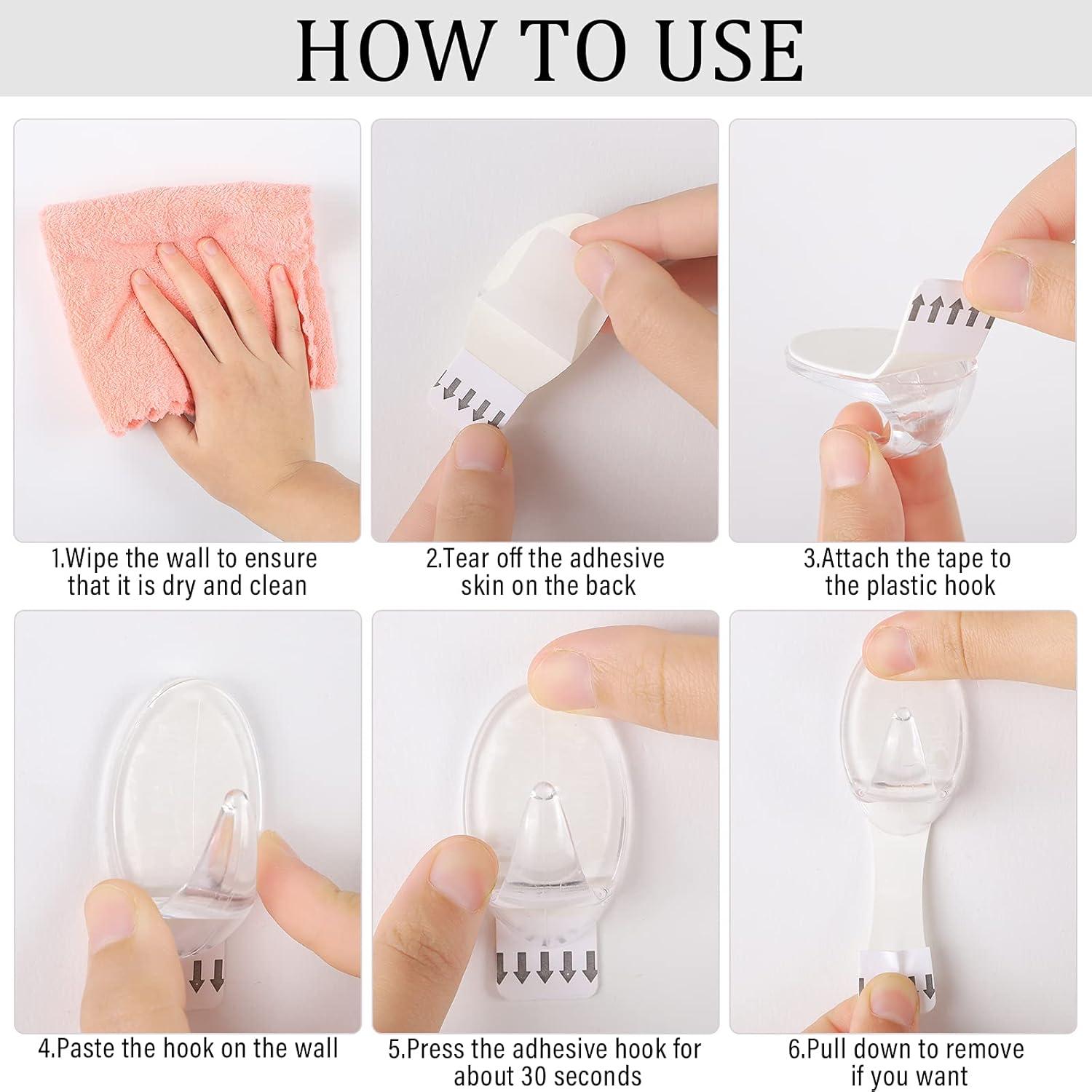 HOW TO USE

1.Wipe the wall to ensure that it is dry and clean

2.Tear off the adhesive skin on the back

3.Attach the tape to the plastic hook

4.Paste the hook on the wall

5.Press the adhesive hook for about 30 seconds

6.Pull down to remove if you want