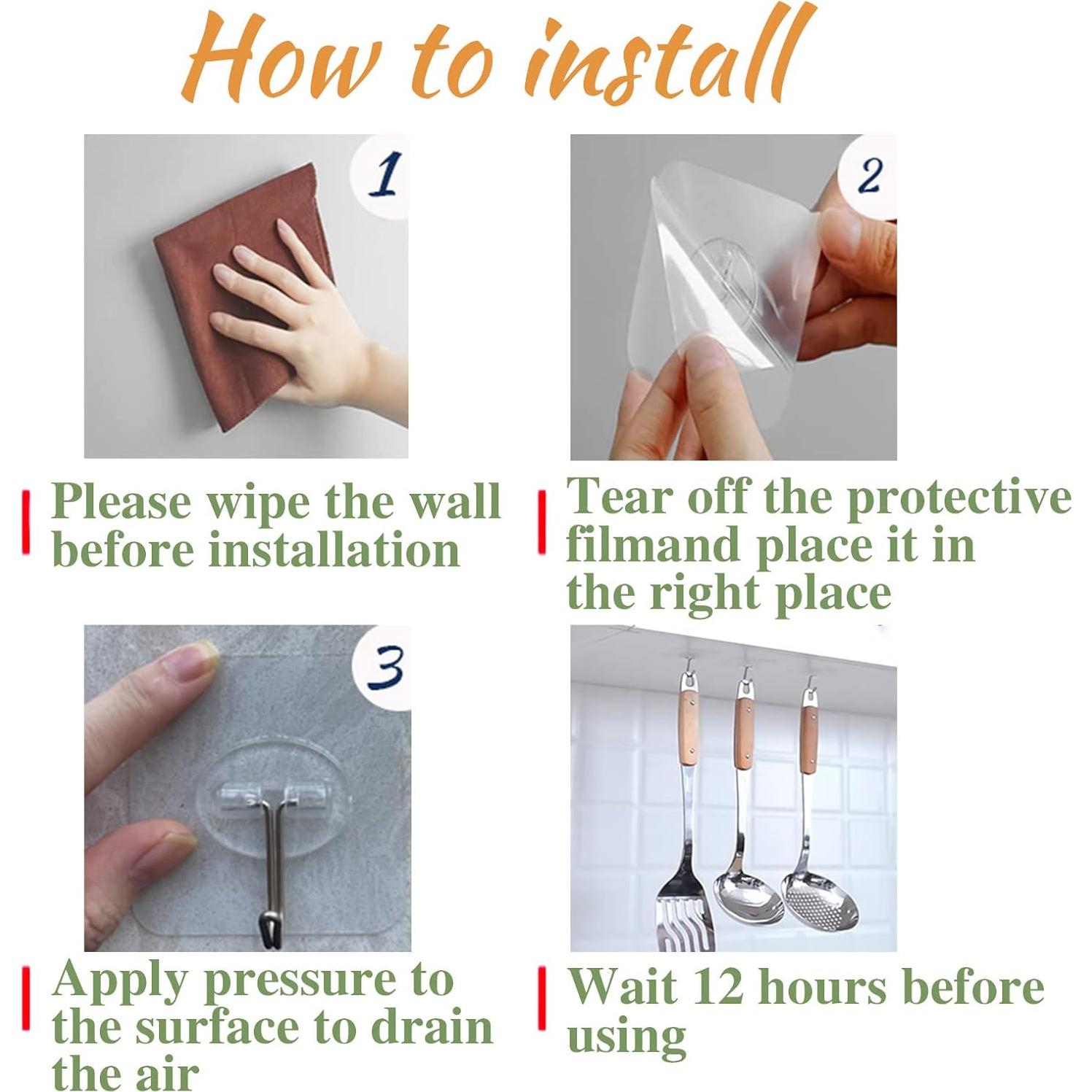 How to install

1

Please wipe the wall before installation

2

Tear off the protective filmand place it in the right place

3

Apply pressure to the surface to drain the air

Wait 12 hours before using