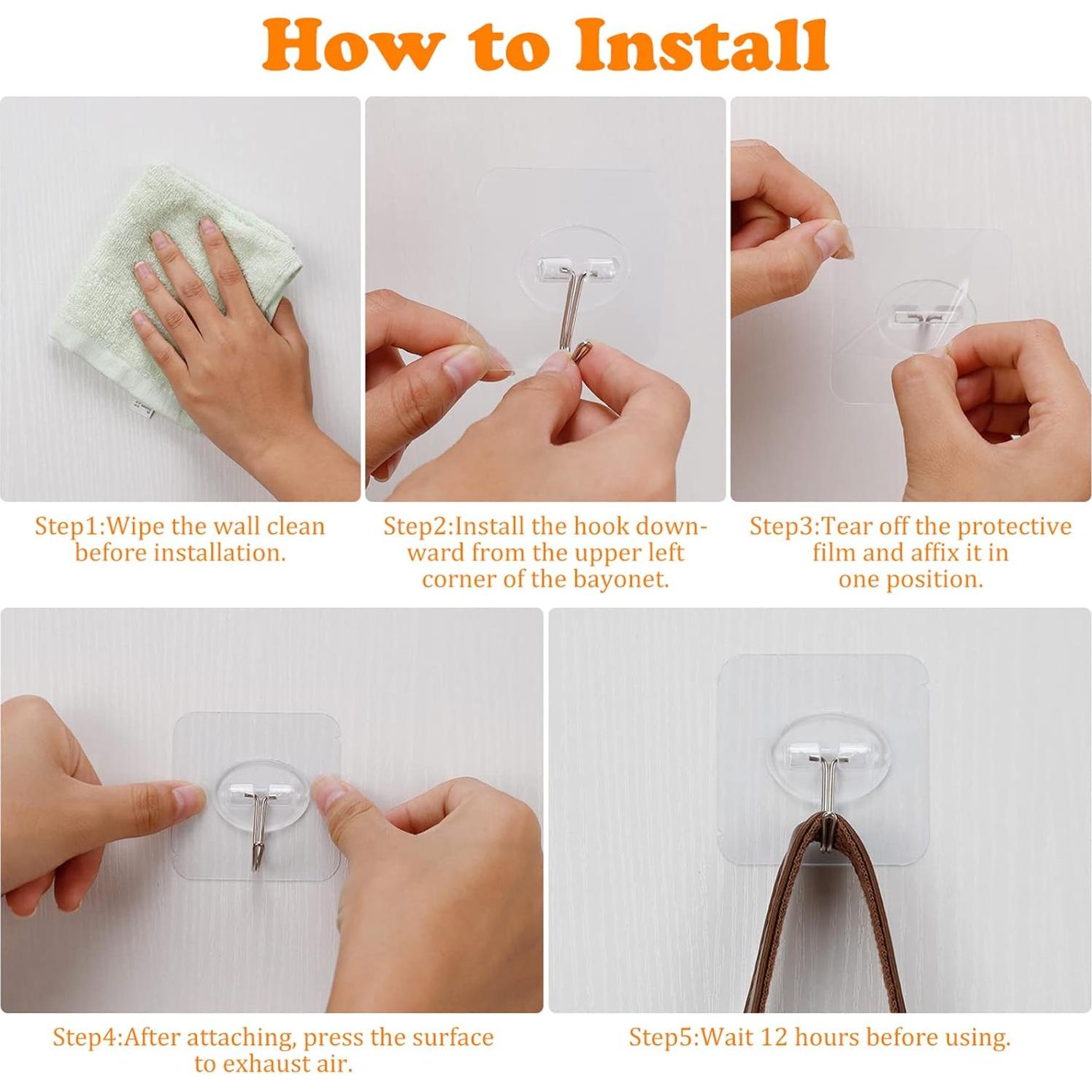 How to Install

Step1:Wipe the wall clean before installation.

Step2:Install the hook downward from the upper left corner of the bayonet.

Step3:Tear off the protective film and affix it in one position.

Step4:After attaching, press the surface to exhaust air.

Step5:Wait 12 hours before using.