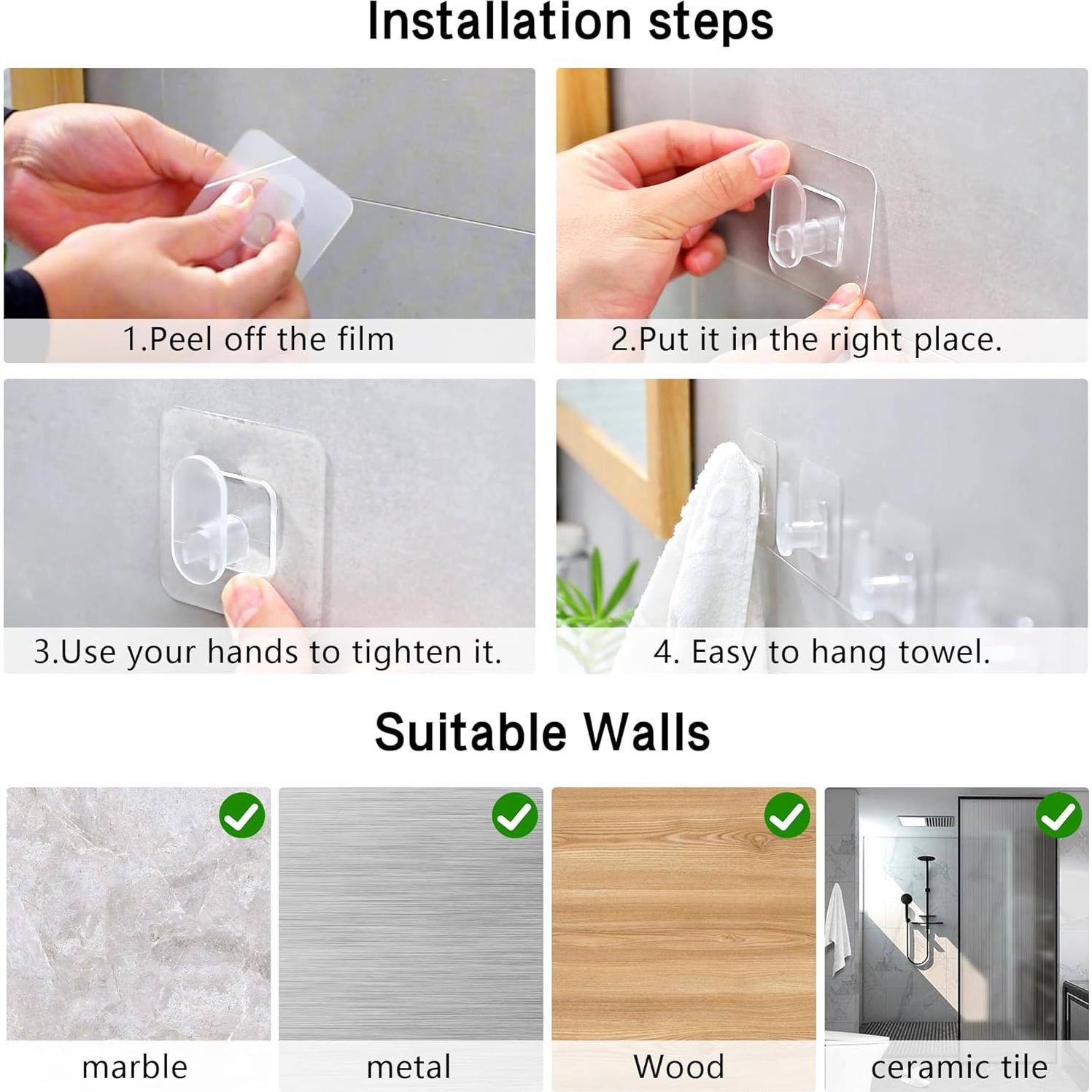 Installation steps

1.Peel off the film

2.Put it in the right place.

3.Use your hands to tighten it.

4. Easy to hang towel.

Suitable Walls

marble

metal

Wood

ceramic tile