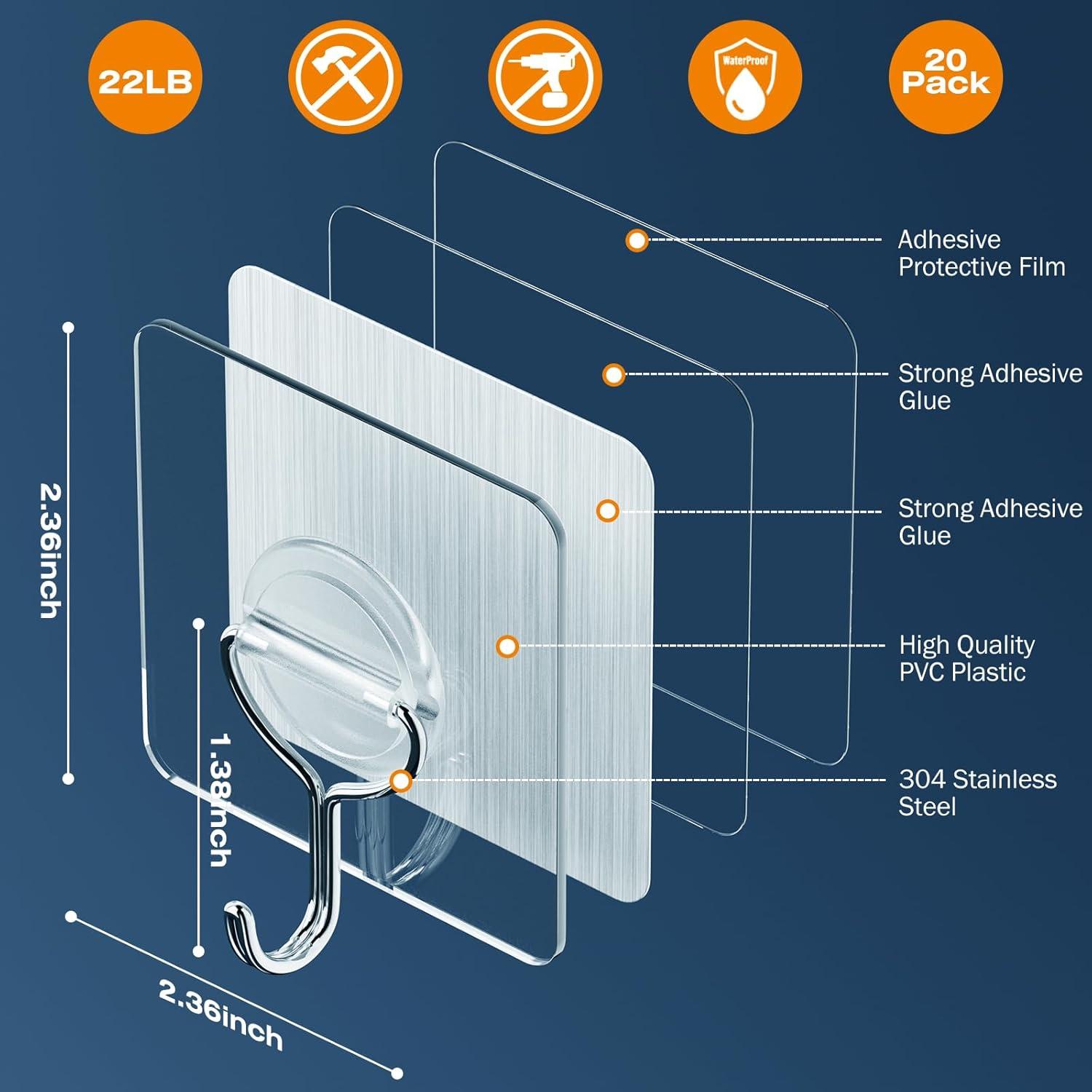 22LB

WaterProof

20 Pack

Adhesive Protective Film

Strong Adhesive Glue

Strong Adhesive Glue

High Quality PVC Plastic

304 Stainless Steel

2.36inch

1.38inch

2.36inch