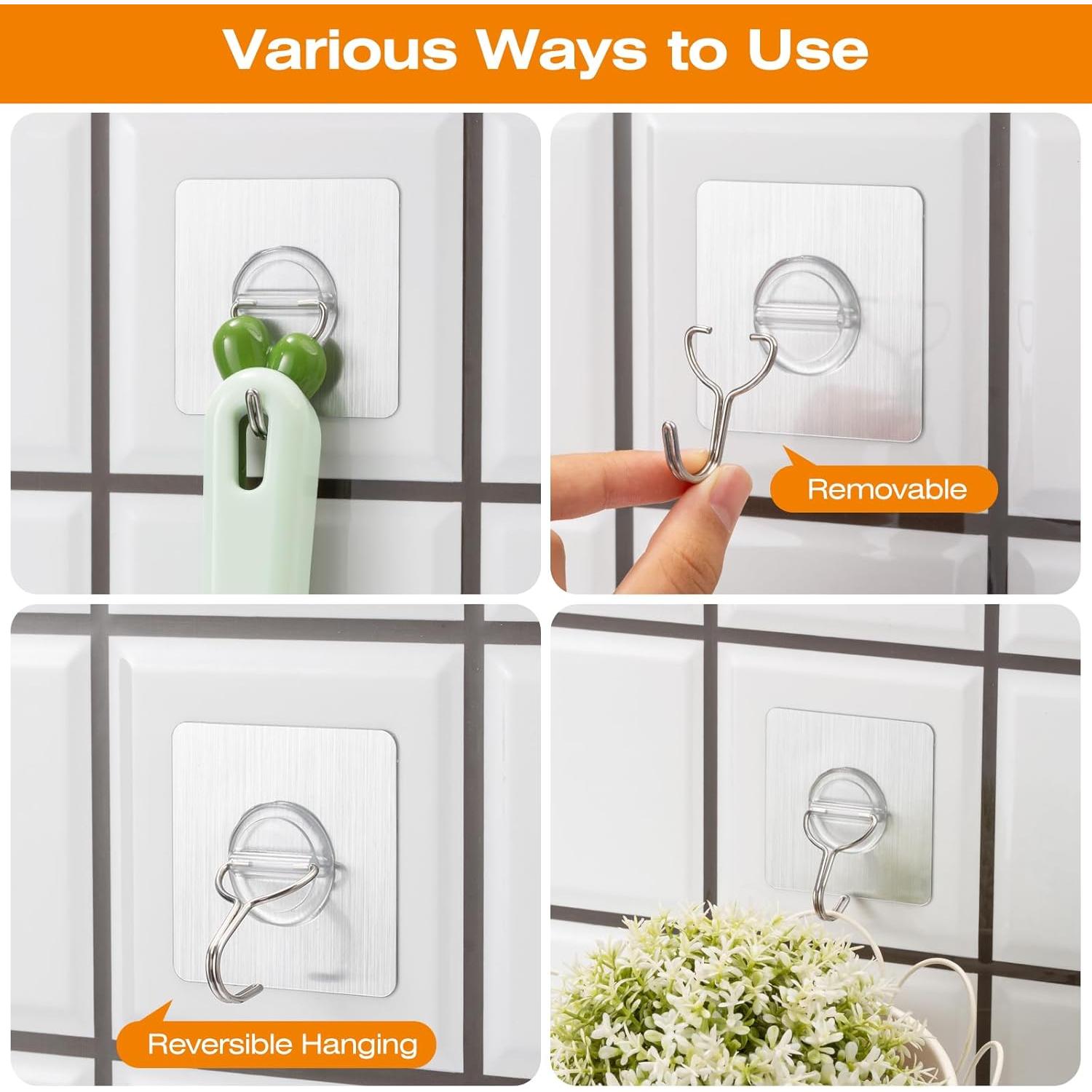 Various Ways to Use

Removable

Reversible Hanging