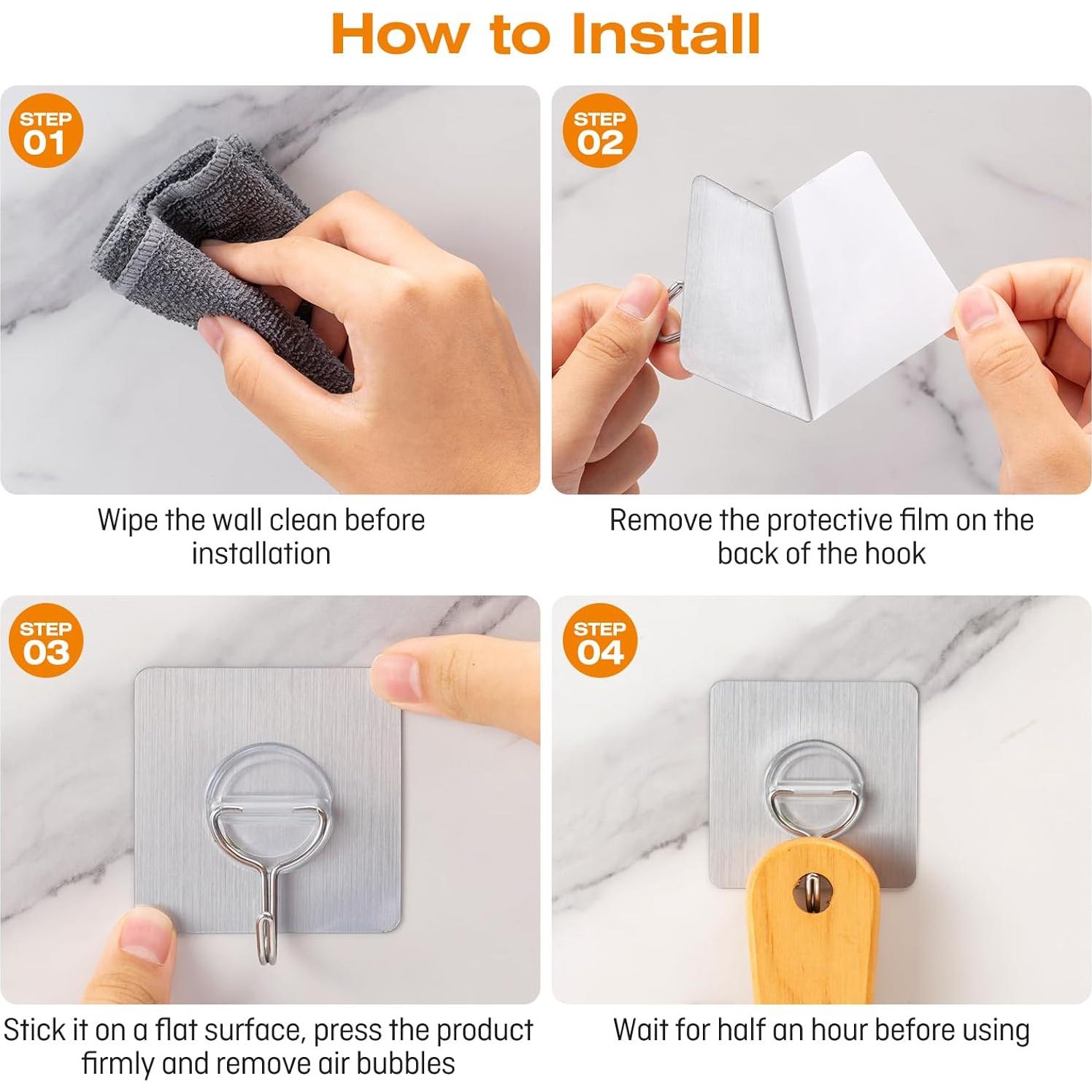 How to Install

STEP 01

Wipe the wall clean before installation

STEP 02

Remove the protective film on the back of the hook

STEP 03

Stick it on a flat surface, press the product firmly and remove air bubbles

STEP 04

Wait for half an hour before using