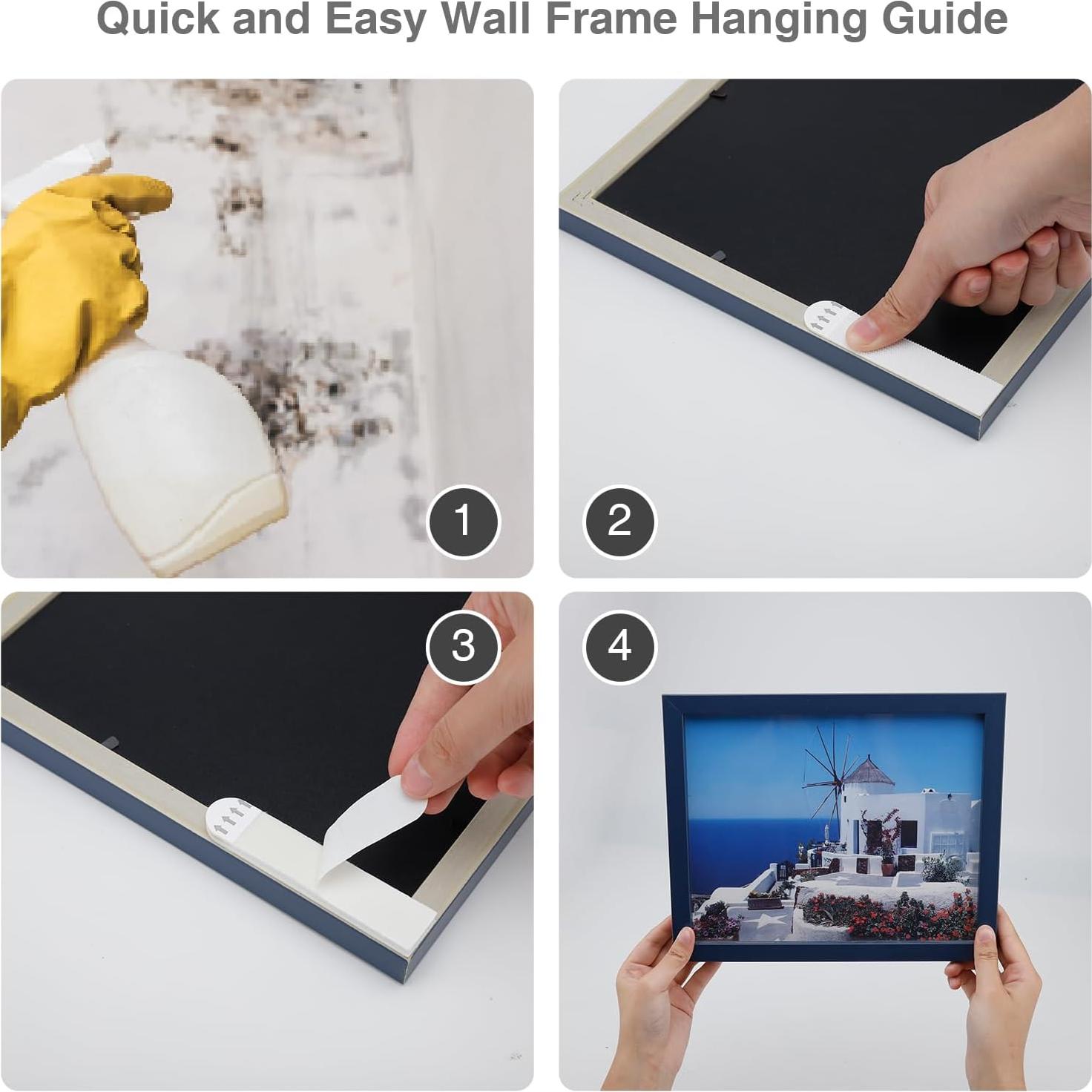 Quick and Easy Wall Frame Hanging Guide

1

2

3

4