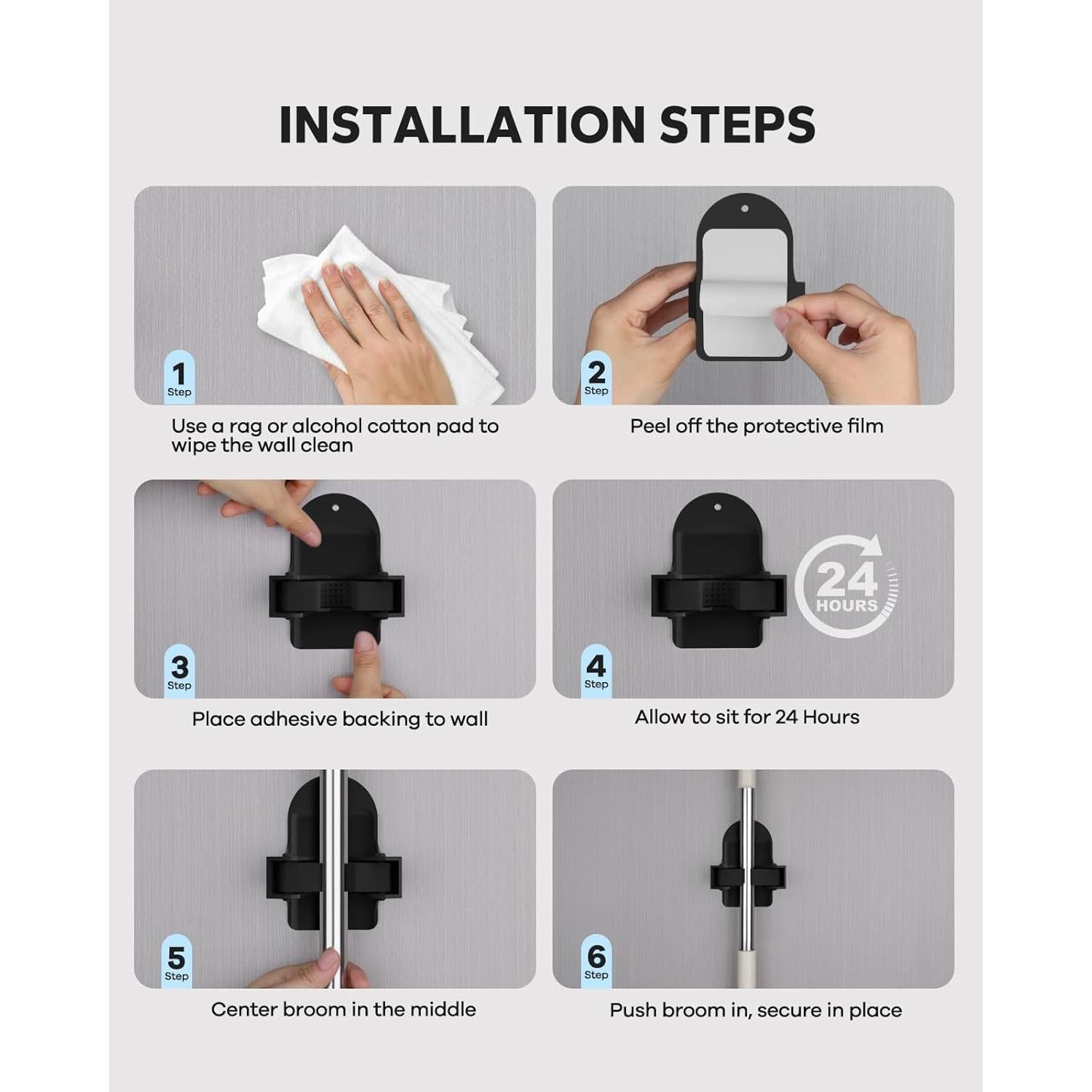 INSTALLATION STEPS

1
Step

Use a rag or alcohol cotton pad to wipe the wall clean

2
Step

Peel off the protective film

3
Step

Place adhesive backing to wall

24
HOURS

4
Step

Allow to sit for 24 Hours

5
Step

Center broom in the middle

6
Step

Push broom in, secure in place