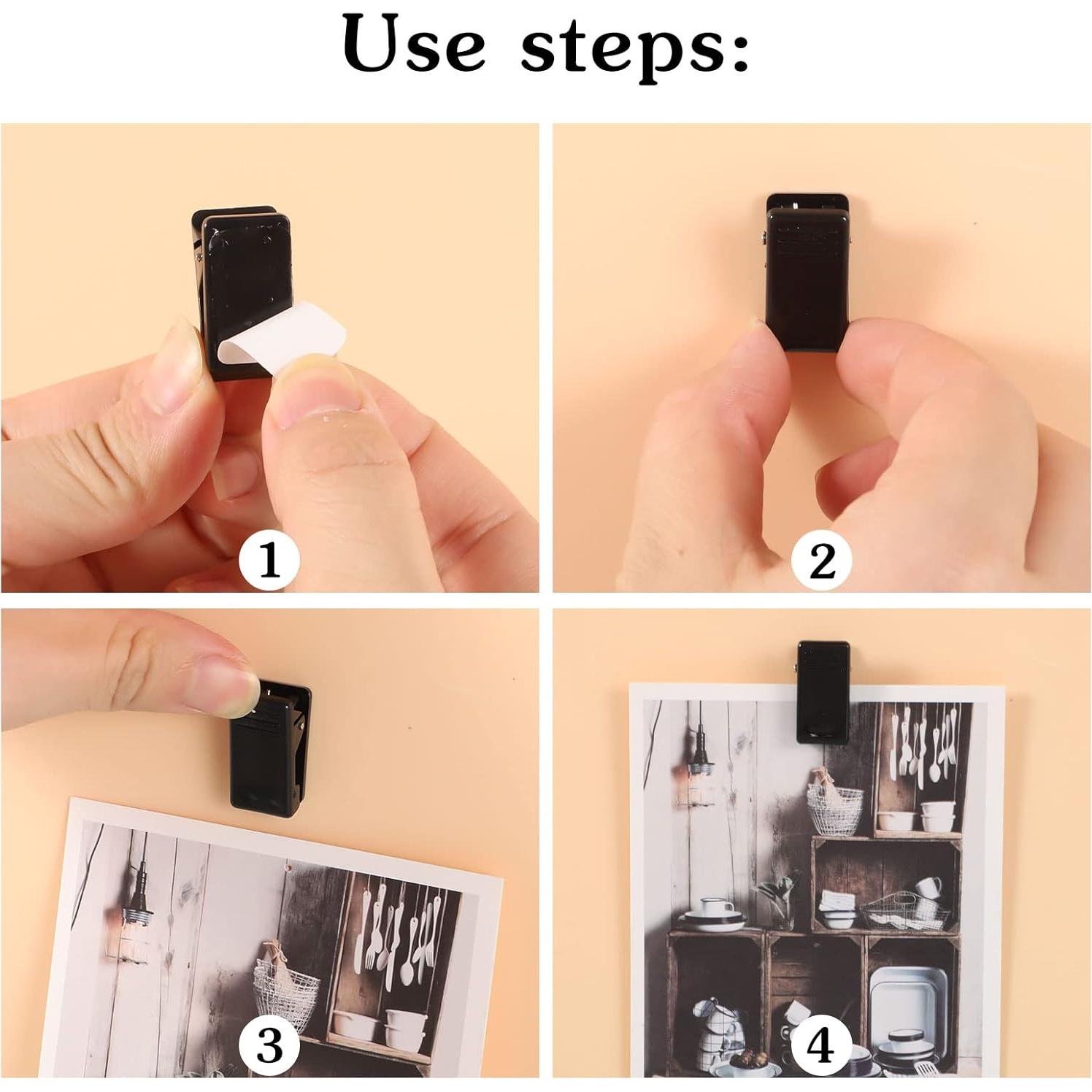 Use steps:

1

2

3

4