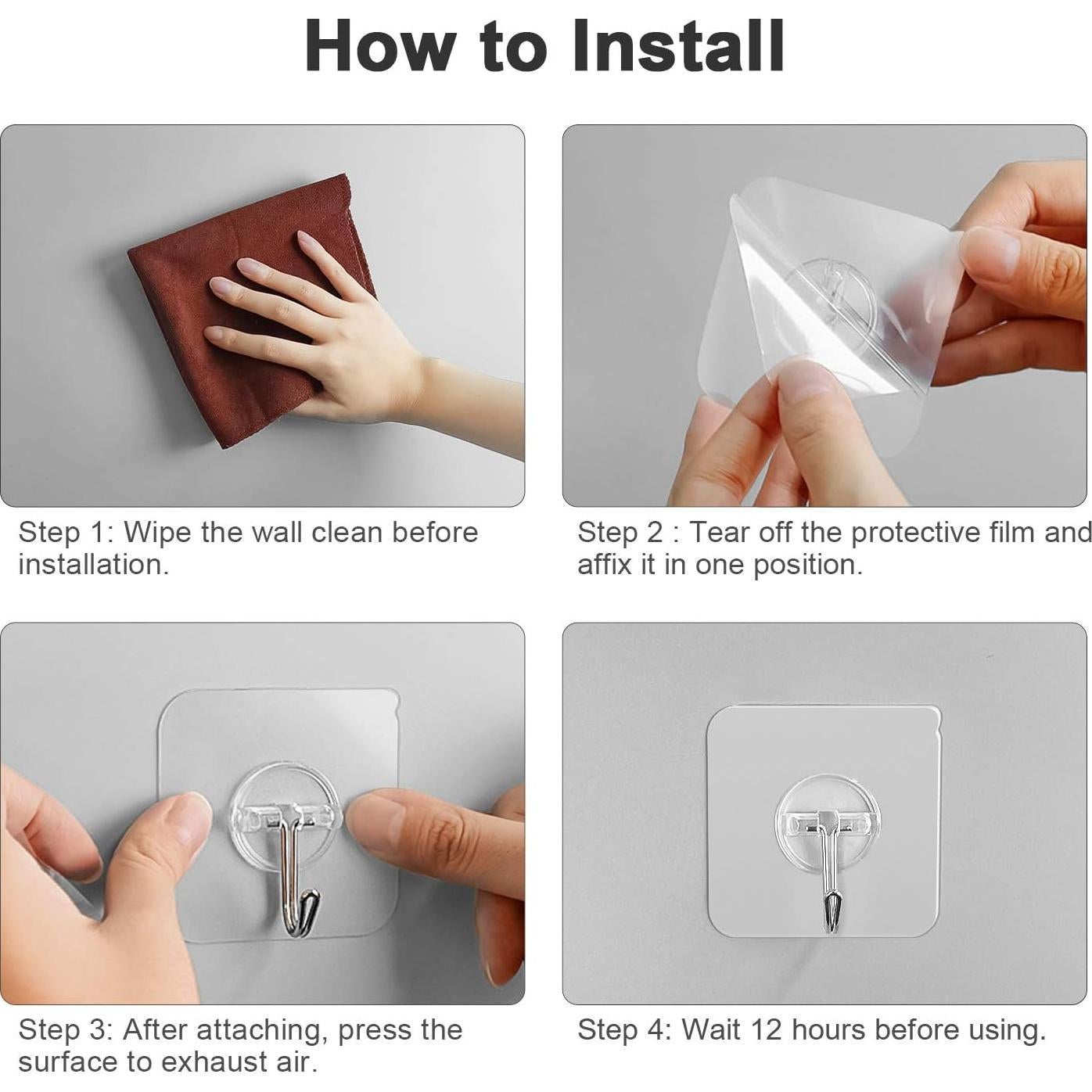 How to Install

Step 1: Wipe the wall clean before installation.

Step 2 : Tear off the protective film and affix it in one position.

Step 3: After attaching, press the surface to exhaust air.

Step 4: Wait 12 hours before using.