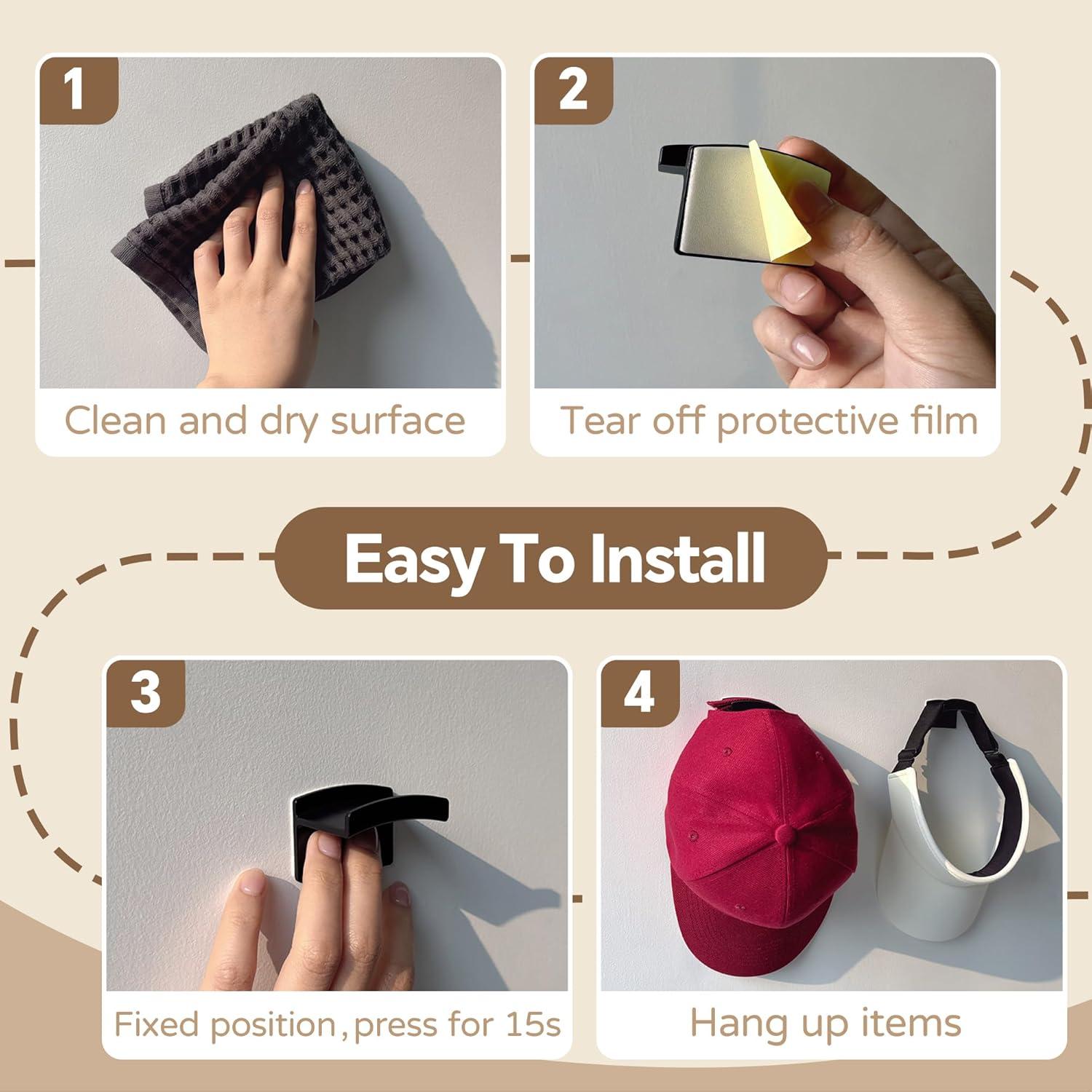 1

Clean and dry surface

2

Tear off protective film

Easy To Install

3

Fixed position, press for 15s

4

Hang up items