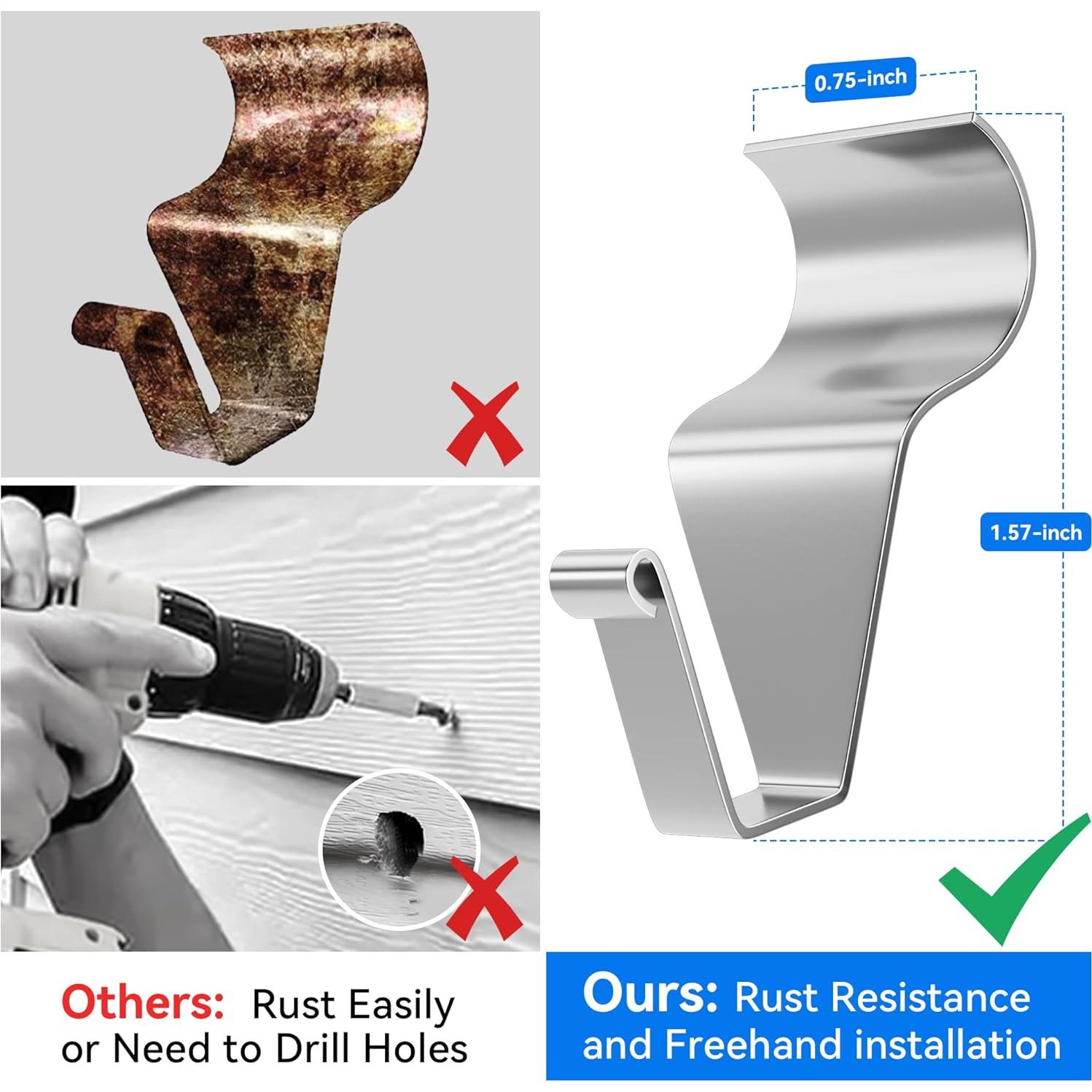 0.75-inch

1.57-inch

Others: Rust Easily or Need to Drill Holes

Ours: Rust Resistance and Freehand installation