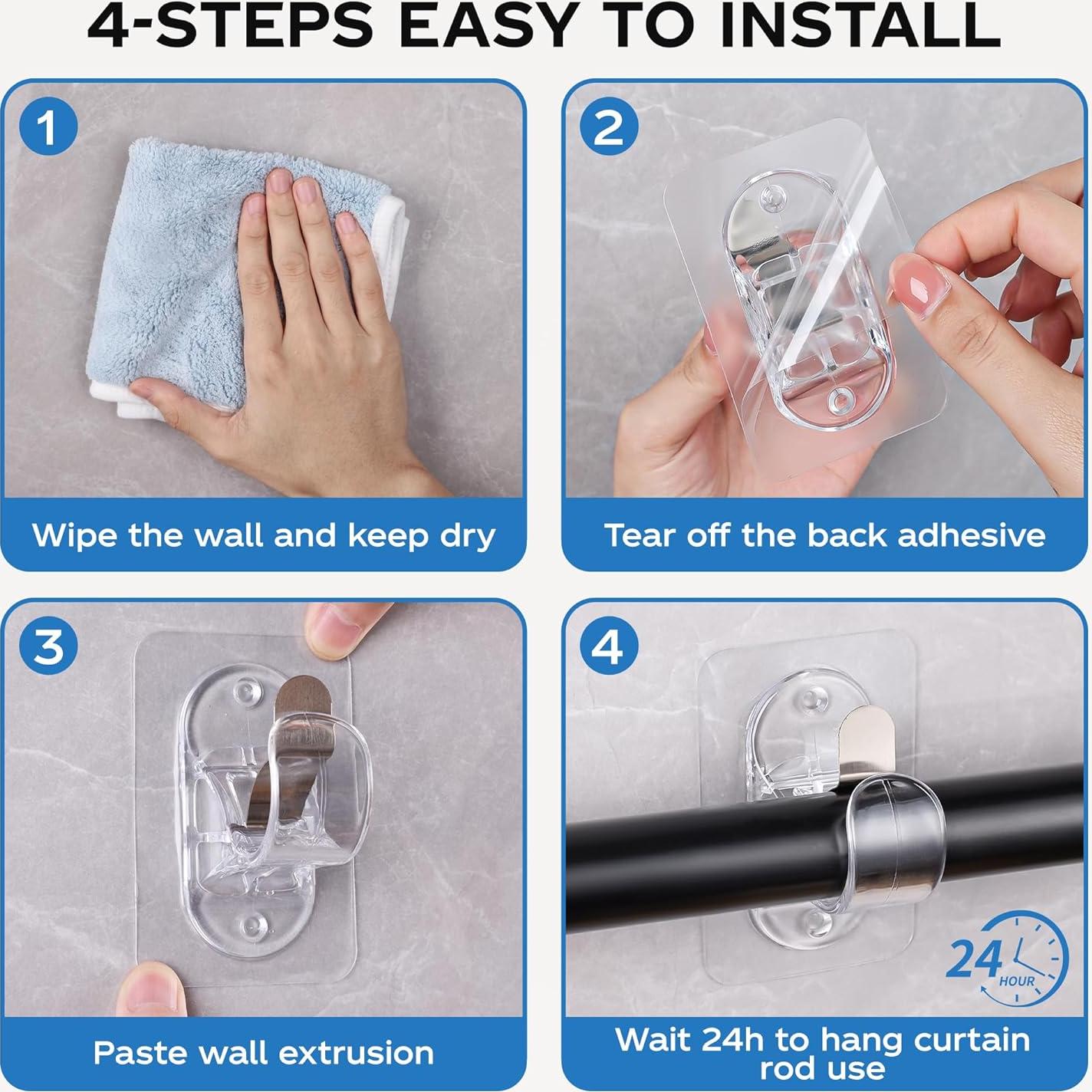 4-STEPS EASY TO INSTALL

1

Wipe the wall and keep dry

2

Tear off the back adhesive

3

Paste wall extrusion

4

24 HOUR

Wait 24h to hang curtain rod use