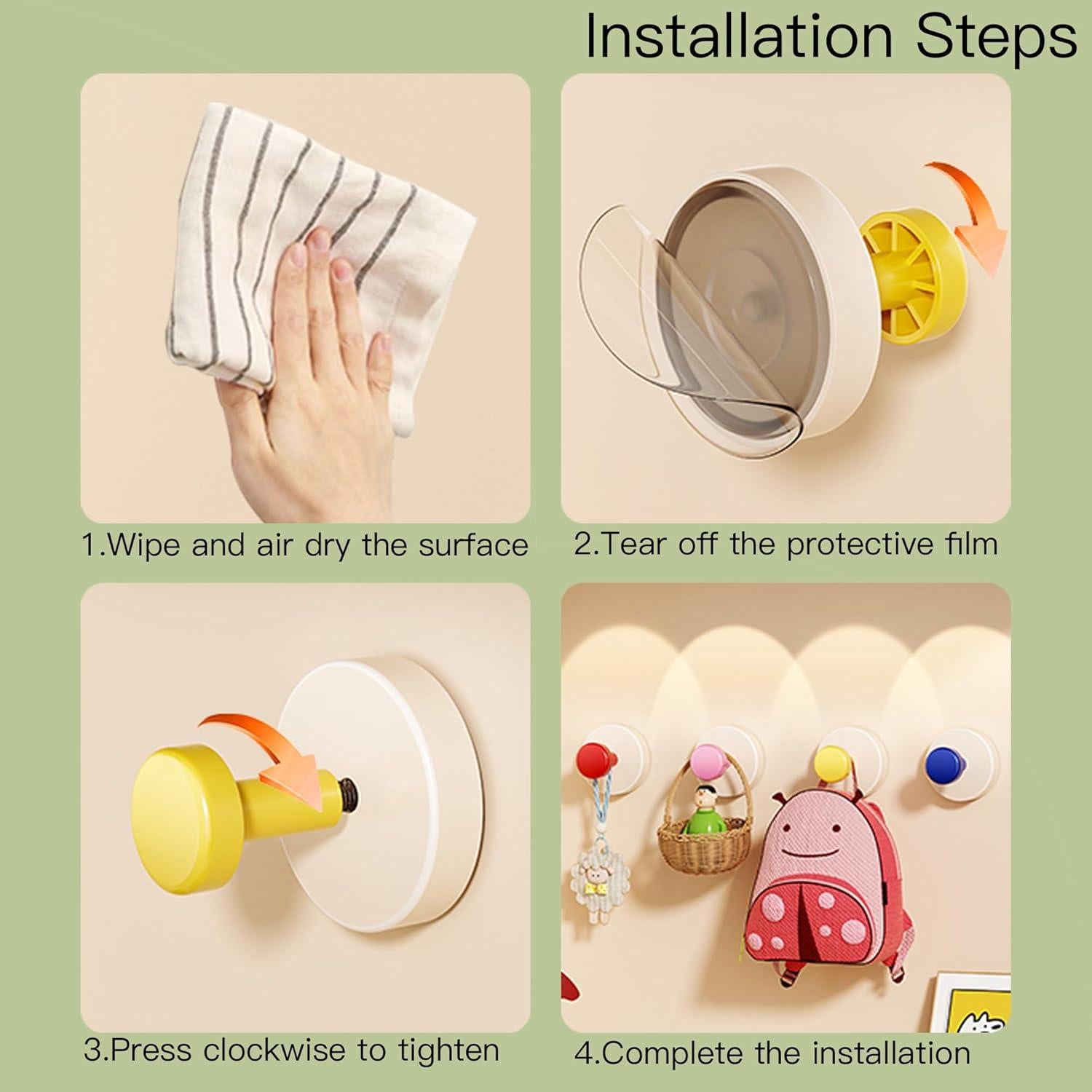 Installation Steps

1.Wipe and air dry the surface

2.Tear off the protective film

3.Press clockwise to tighten

4.Complete the installation