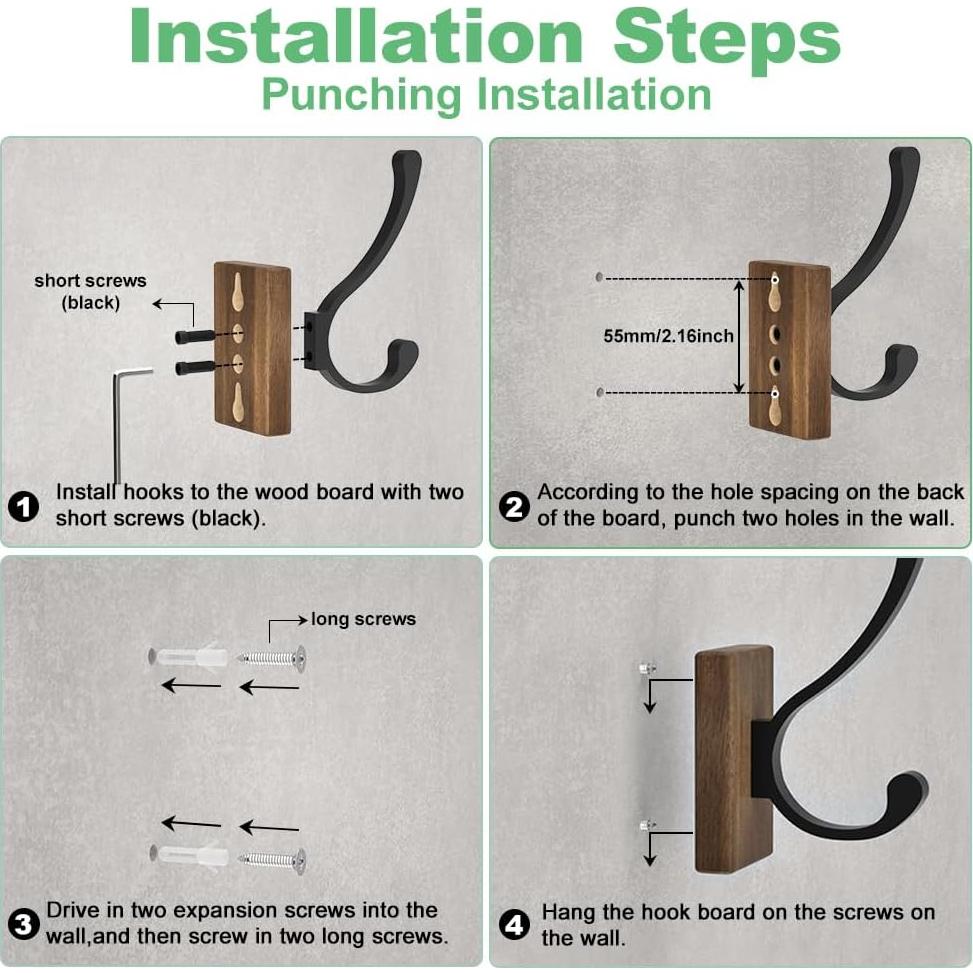 Installation Steps
Punching Installation

short screws (black)

1 Install hooks to the wood board with two short screws (black).

55mm/2.16inch

2 According to the hole spacing on the back of the board, punch two holes in the wall.

long screws

3 Drive in two expansion screws into the wall,and then screw in two long screws.

4 Hang the hook board on the screws on the wall.