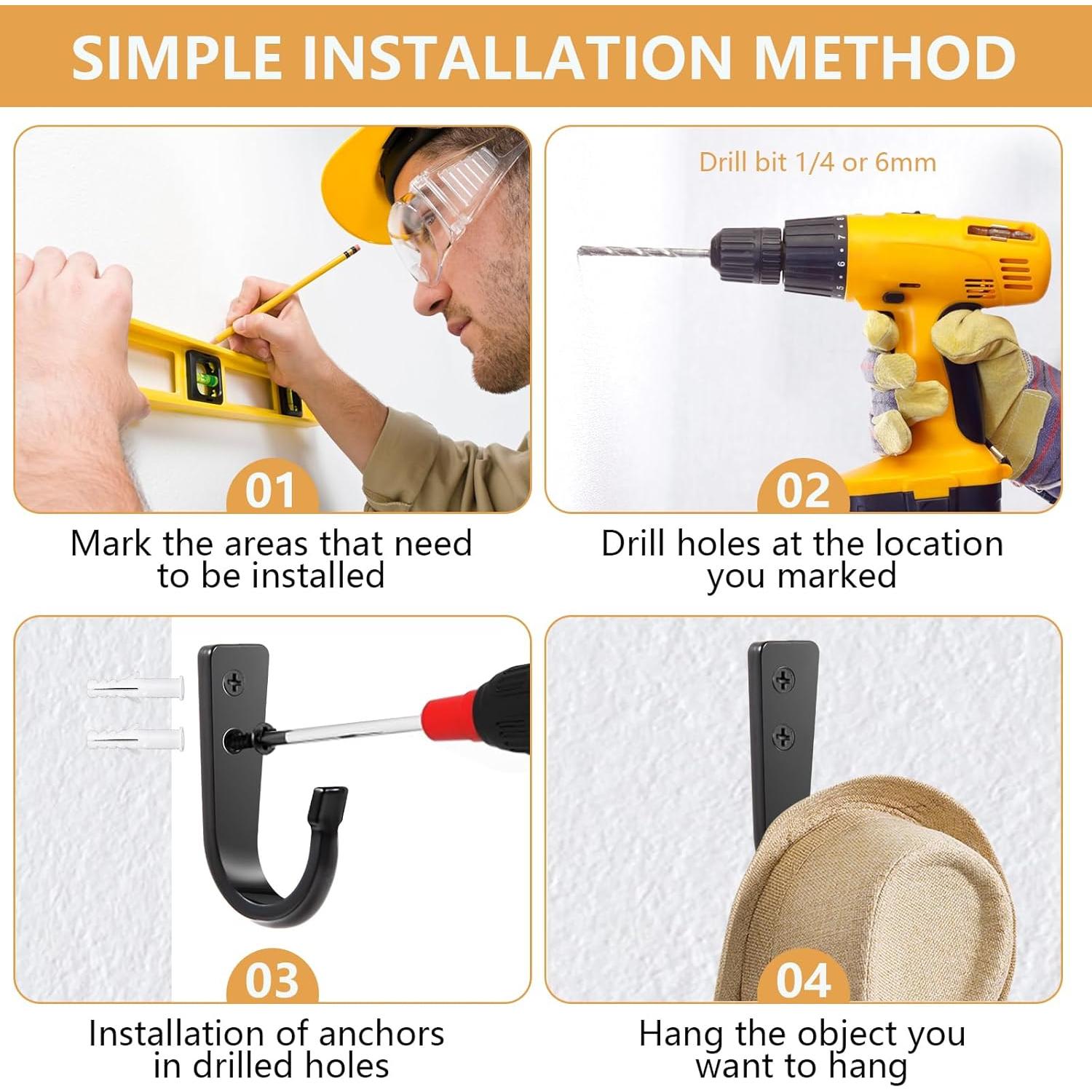 SIMPLE INSTALLATION METHOD

01

Mark the areas that need to be installed

Drill bit 1/4 or 6mm

02

Drill holes at the location you marked

03

Installation of anchors in drilled holes

04

Hang the object you want to hang