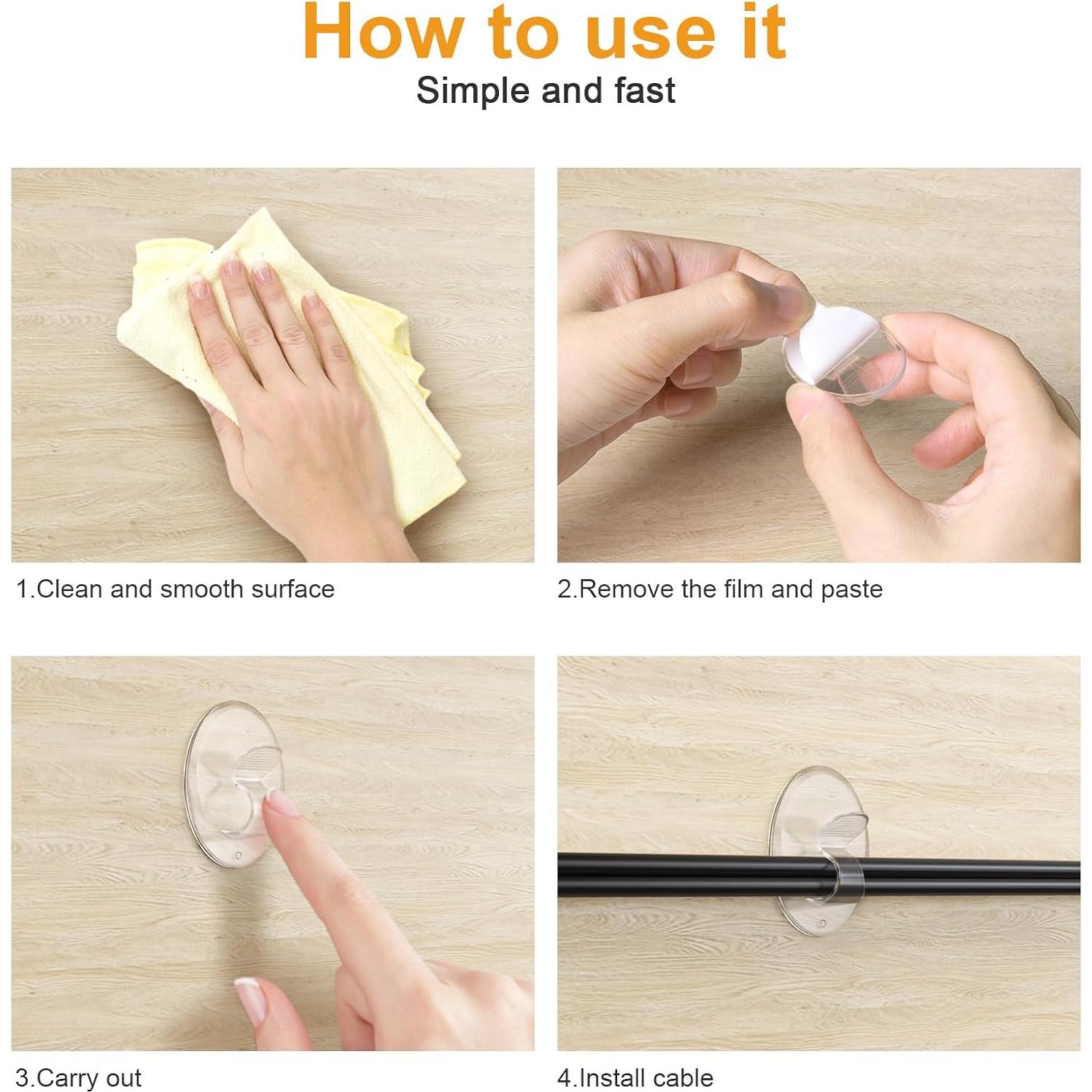 How to use it
Simple and fast

1.Clean and smooth surface

2.Remove the film and paste

3.Carry out

4.Install cable