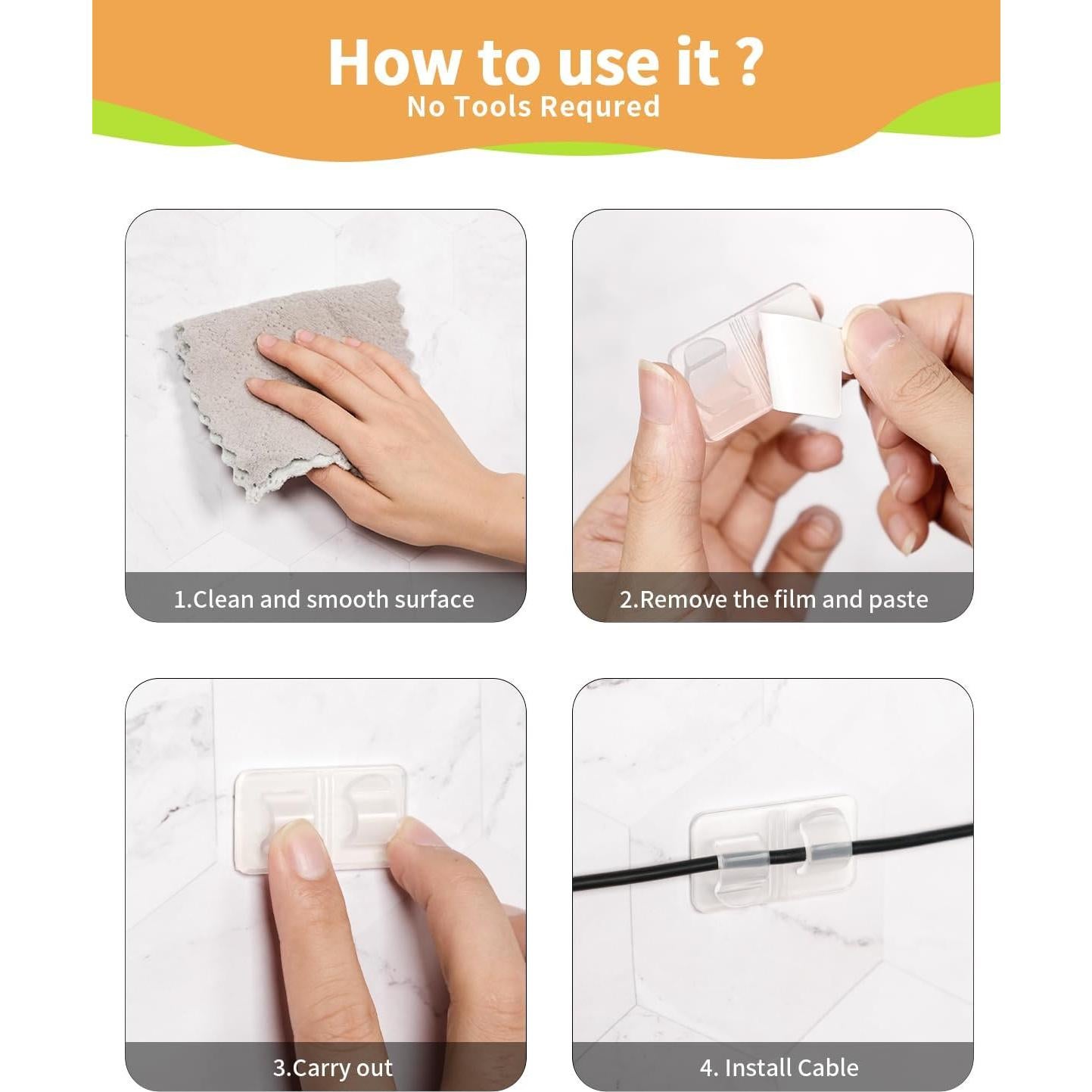 How to use it ?
No Tools Requred

1.Clean and smooth surface

2.Remove the film and paste

3.Carry out

4. Install Cable