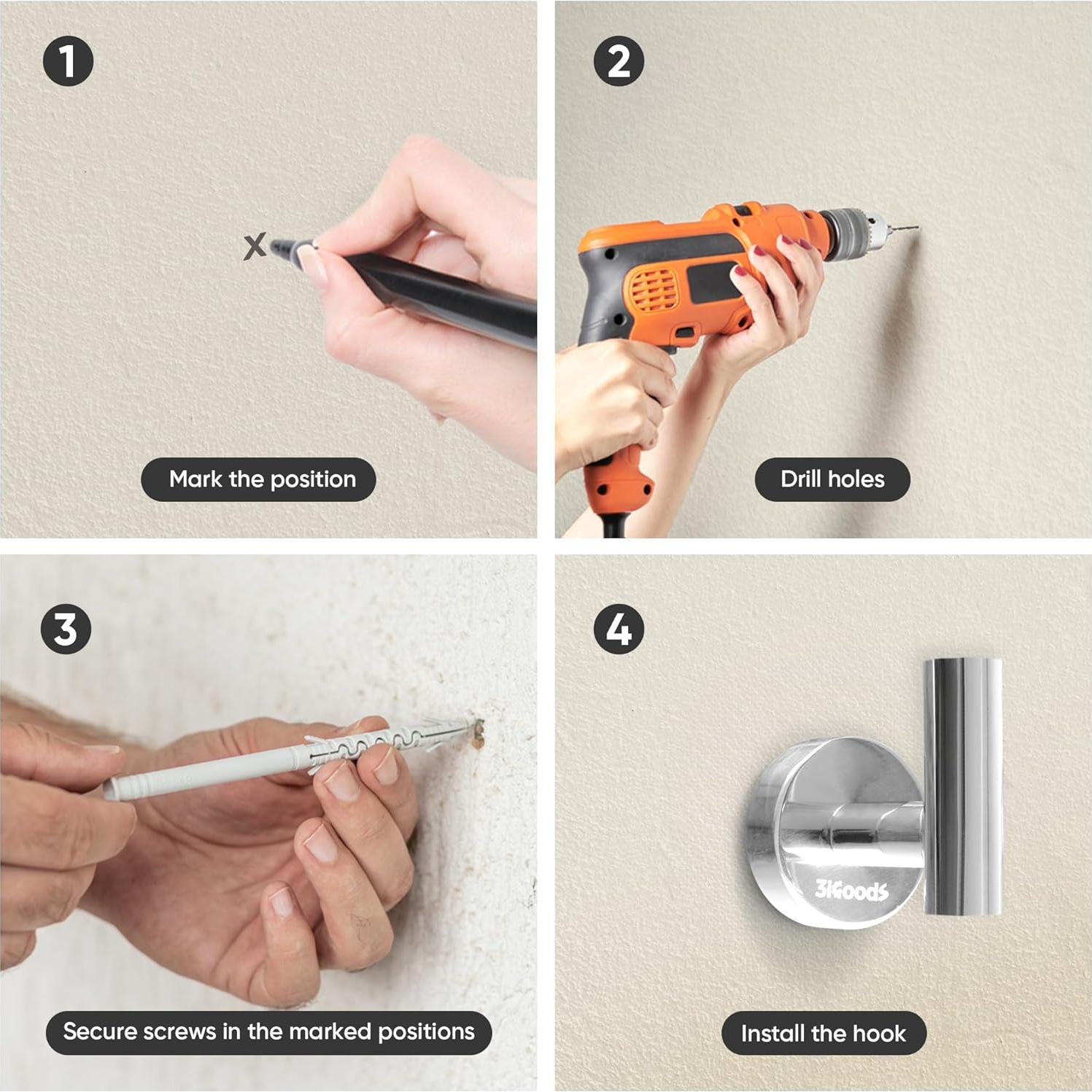 1

x

Mark the position

2

Drill holes

3

Secure screws in the marked positions

4

3iGoods

Install the hook