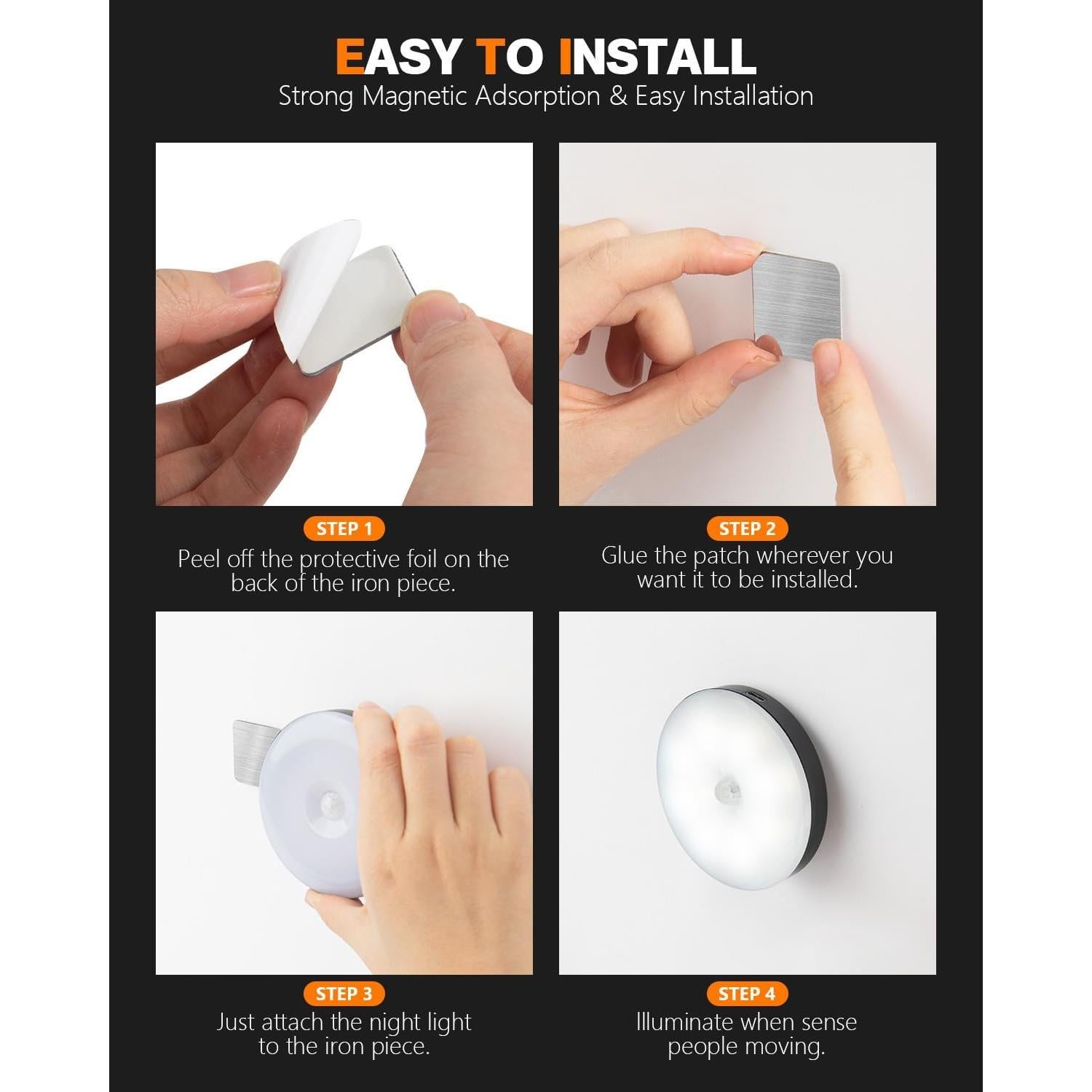 EASY TO INSTALL
Strong Magnetic Adsorption & Easy Installation

STEP 1
Peel off the protective foil on the back of the iron piece.

STEP 2
Glue the patch wherever you want it to be installed.

STEP 3
Just attach the night light to the iron piece.

STEP 4
Illuminate when sense people moving.