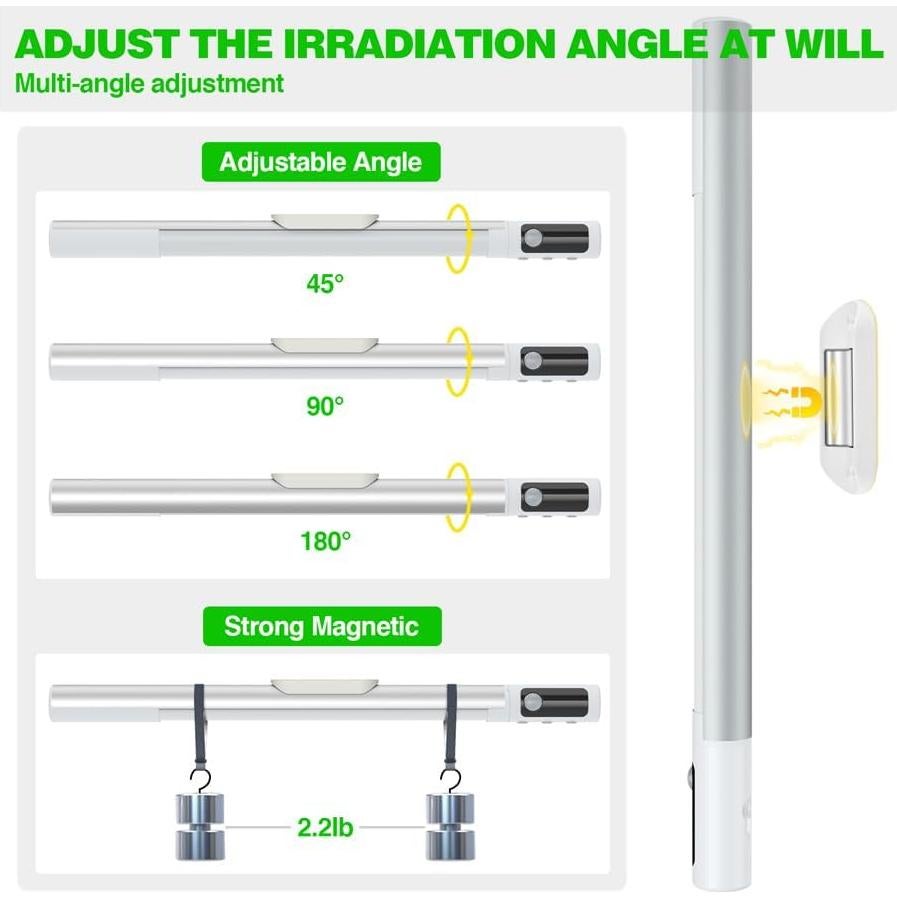 ADJUST THE IRRADIATION ANGLE AT WILL
Multi-angle adjustment

Adjustable Angle

45°

90°

180°

Strong Magnetic

2.2lb