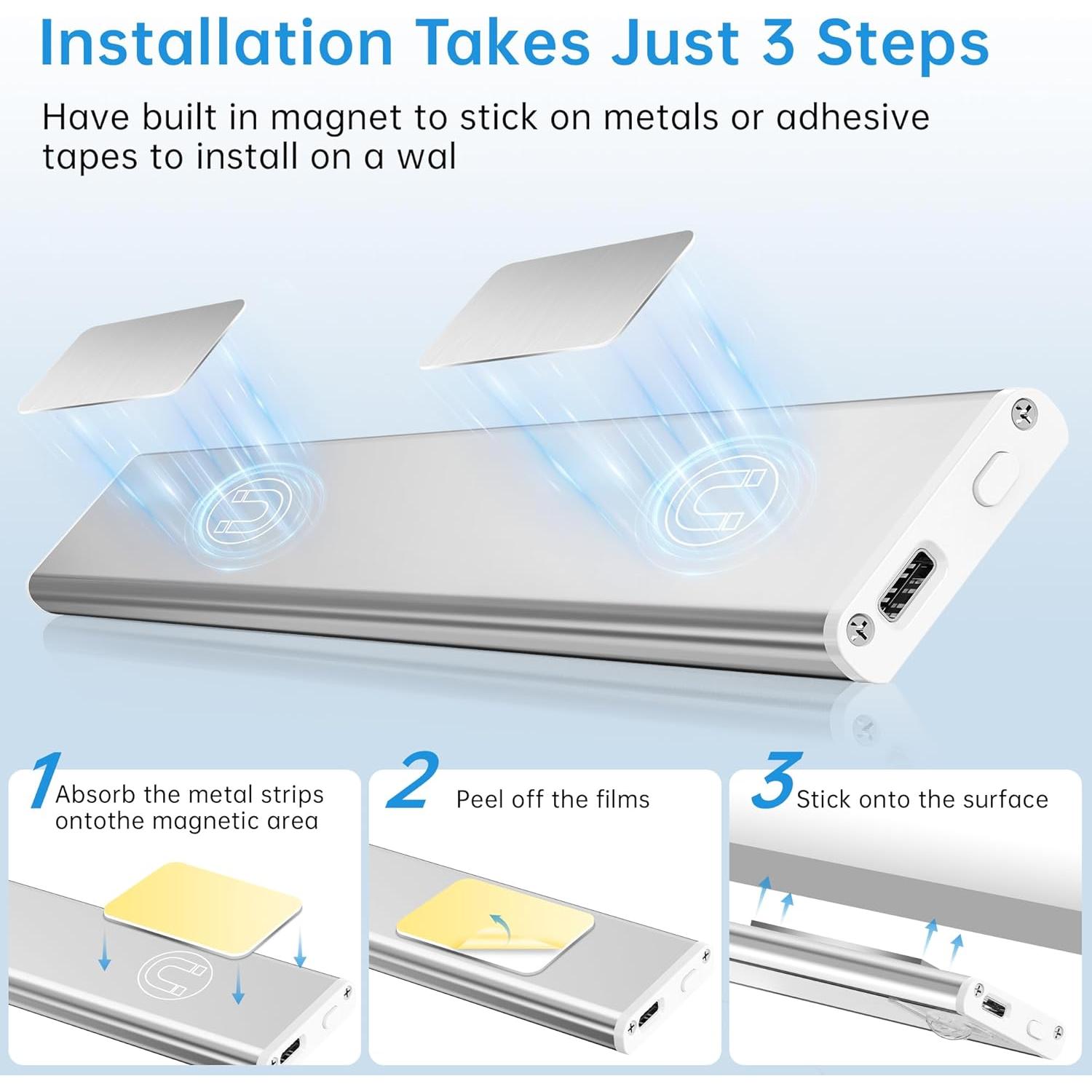 Installation Takes Just 3 Steps

Have built in magnet to stick on metals or adhesive tapes to install on a wal

1 Absorb the metal strips ontothe magnetic area

2 Peel off the films

3 Stick onto the surface