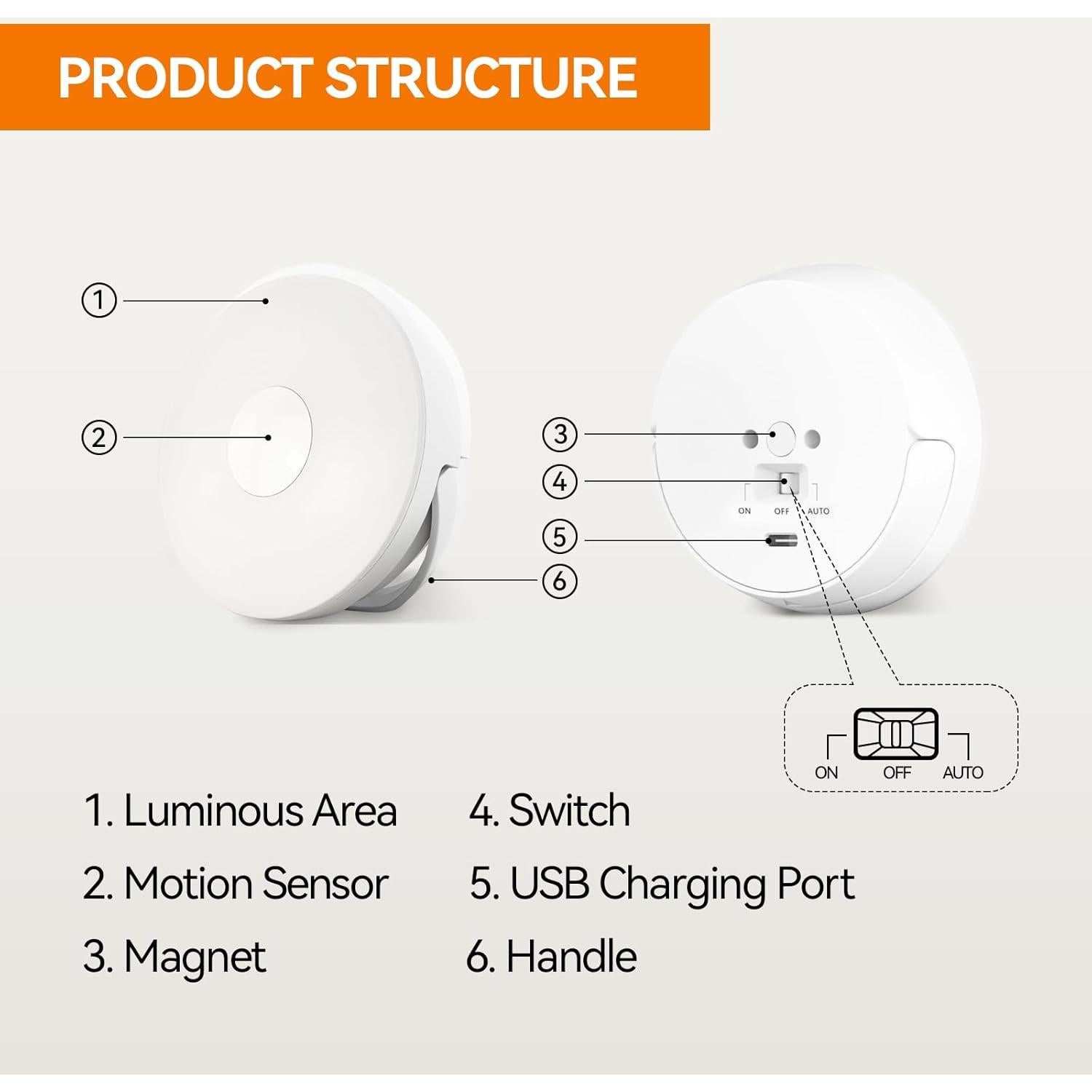 PRODUCT STRUCTURE

①

②

③

④

ON OFF AUTO

⑤

⑥

ON OFF AUTO

1. Luminous Area

2. Motion Sensor

3. Magnet

4. Switch

5. USB Charging Port

6. Handle